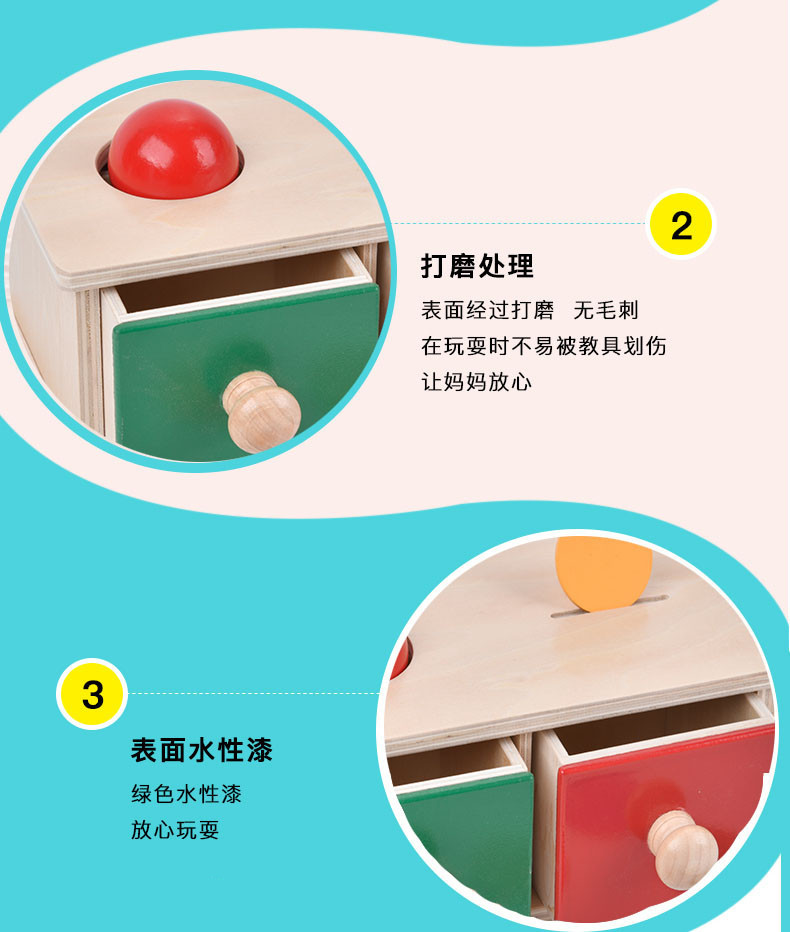 2

打磨处理

表面经过打磨 无毛刺
在玩耍时不易被教具划伤
让妈妈放心

3

表面水性漆

绿色水性漆
放心玩耍