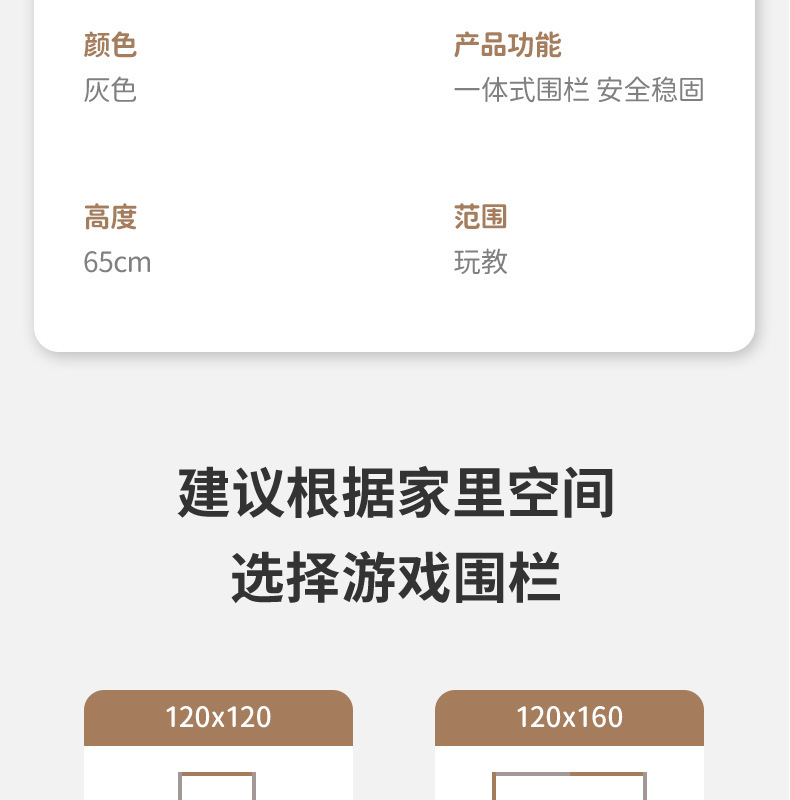 颜色
灰色

产品功能
一体式围栏 安全稳固

高度
65cm

范围
玩教

建议根据家里空间
选择游戏围栏

120x120

120x160