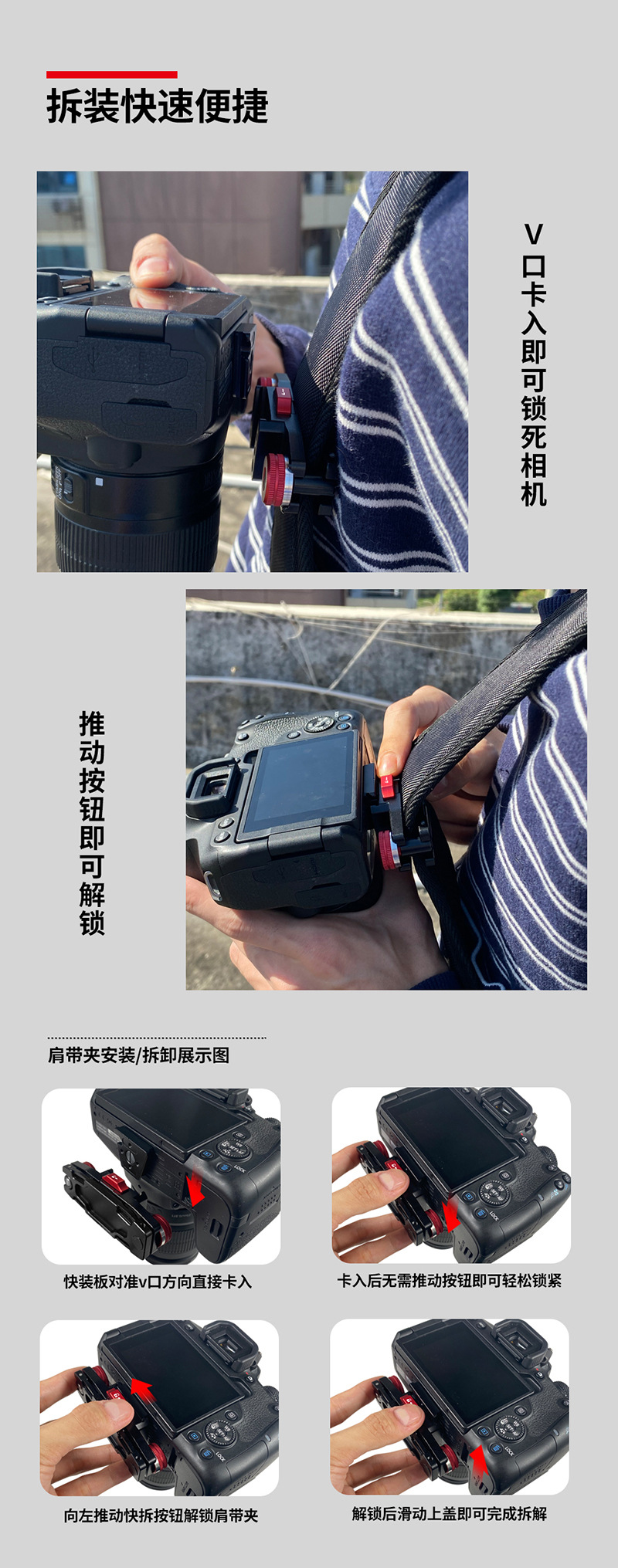 拆装快速便捷

V口卡入即可锁死相机

推动按钮即可解锁

肩带夹安装/拆卸展示图

快装板对准v口方向直接卡入

卡入后无需推动按钮即可轻松锁紧

向左推动快拆按钮解锁肩带夹

解锁后滑动上盖即可完成拆解