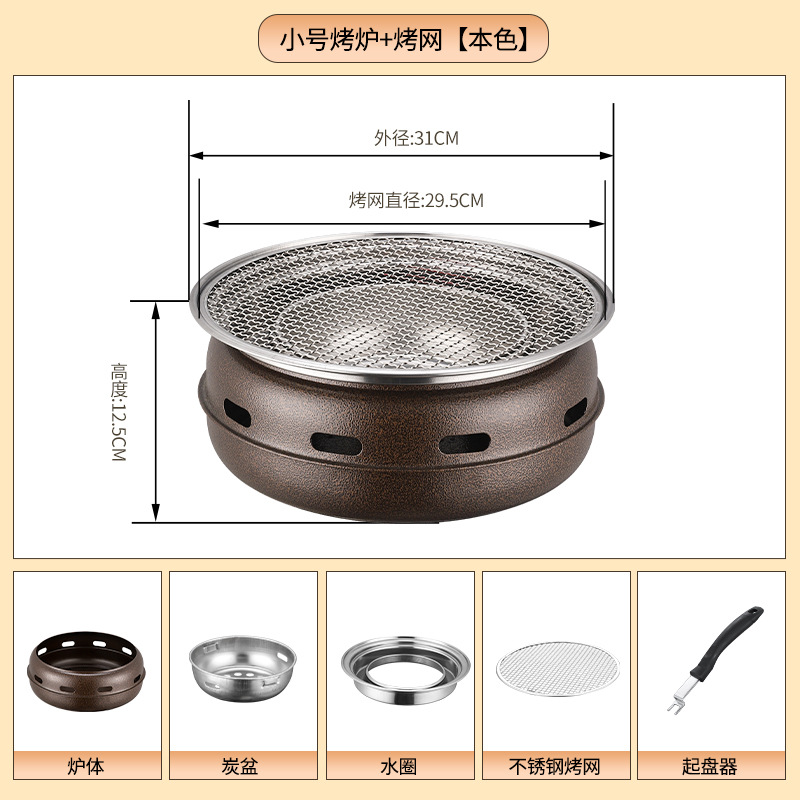 小号烤炉+烤网【本色】

外径:31CM

烤网直径:29.5CM

高度:12.5CM

炉体

炭盆

水圈

不锈钢烤网

起盘器