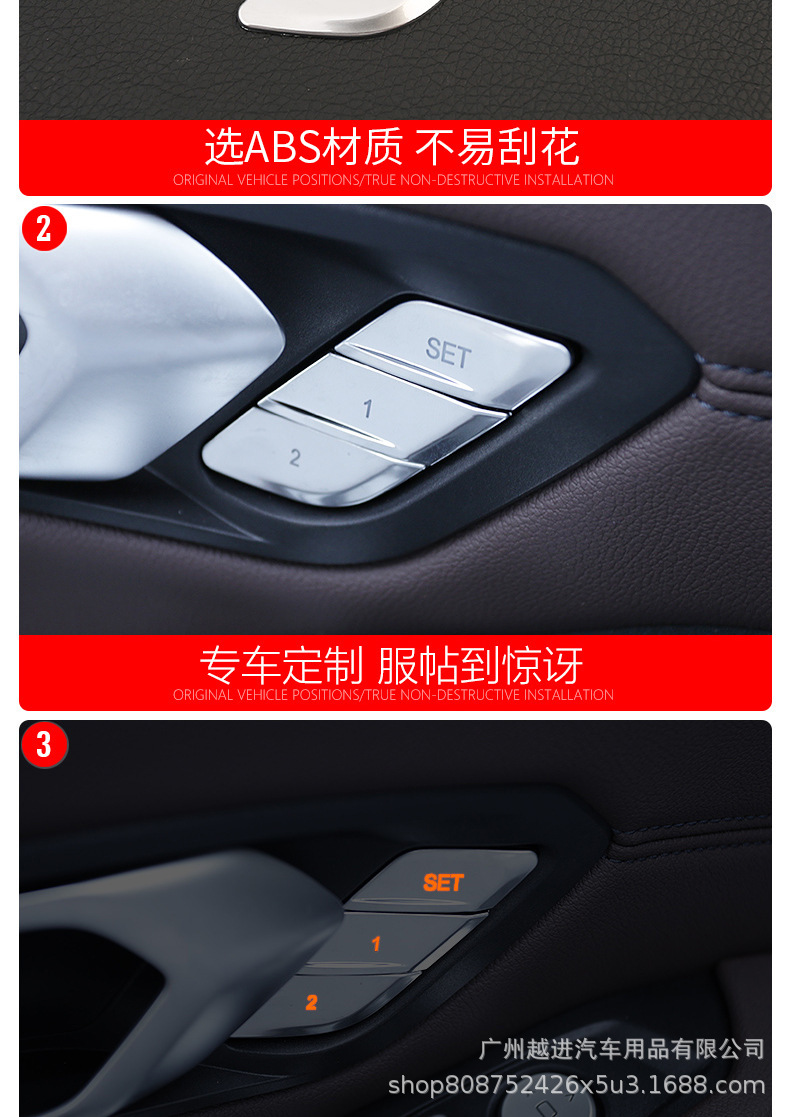 选ABS材质 不易刮花
ORIGINAL VEHICLE POSITIONS/TRUE NON-DESTRUCTIVE INSTALLATION

2

SET
1
2

专车定制 服帖到惊讶
ORIGINAL VEHICLE POSITIONS/TRUE NON-DESTRUCTIVE INSTALLATION

3

SET
1
2

广州越进汽车用品有限公司
shop808752426x5u3.1688.com