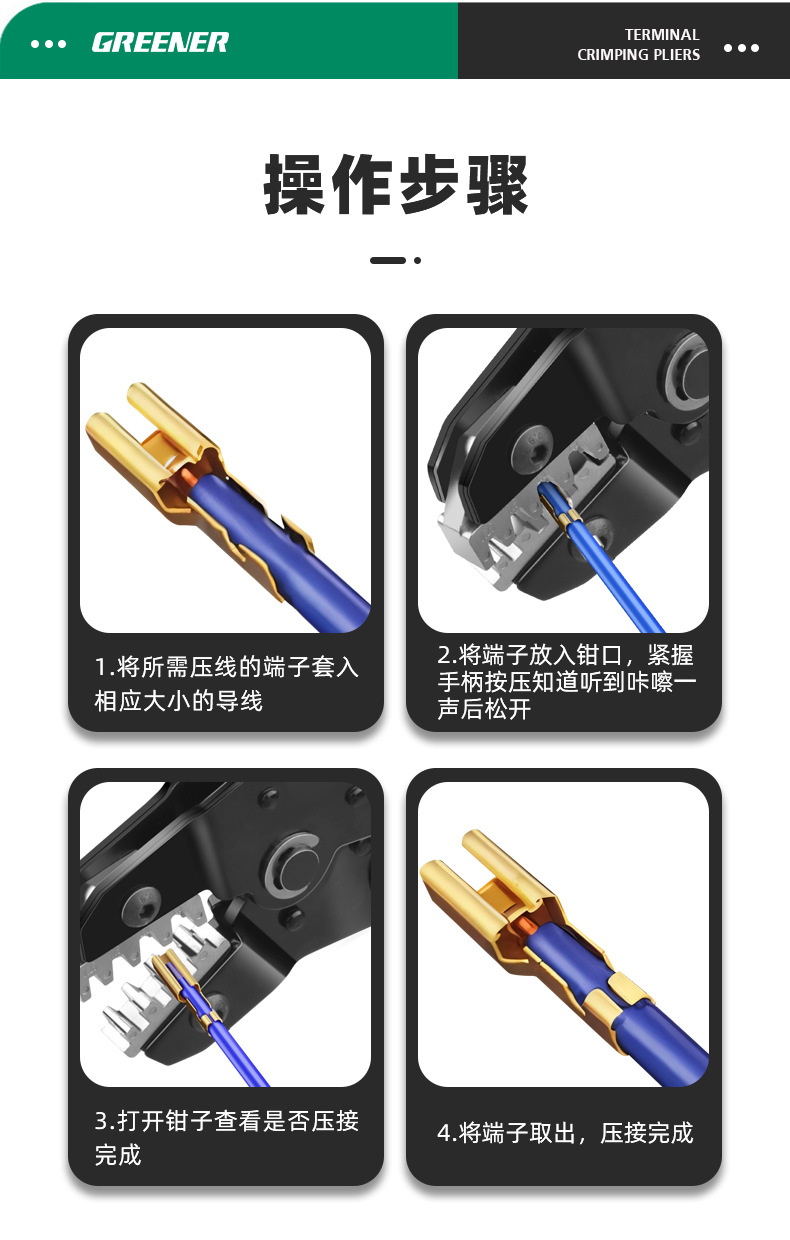 GREENER

TERMINAL CRIMPING PLIERS

操作步骤

1.将所需压线的端子套入相应大小的导线

2.将端子放入钳口，紧握手柄按压知道听到咔嚓一声后松开

3.打开钳子查看是否压接完成

4.将端子取出，压接完成