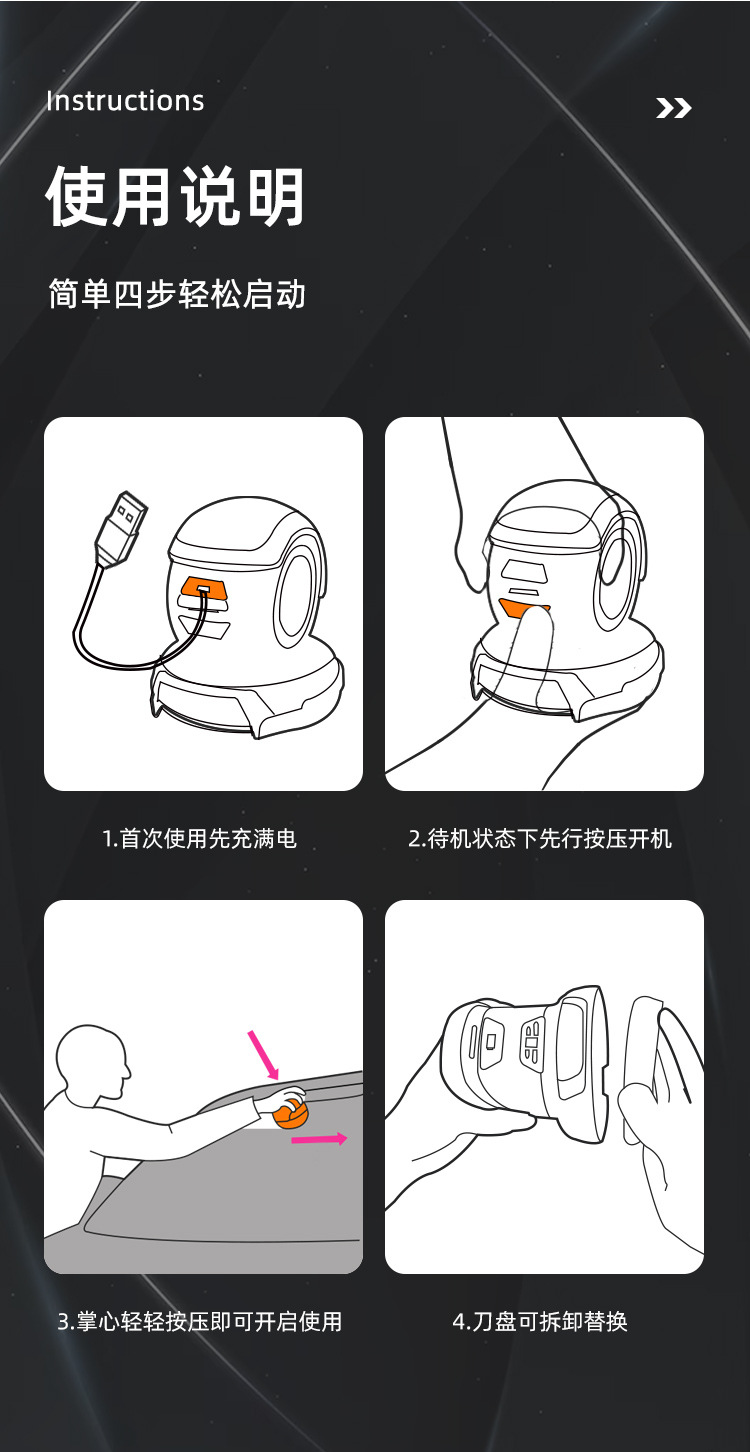 Instructions

使用说明

简单四步轻松启动

1.首次使用先充满电

2.待机状态下先行按压开机

3.掌心轻轻按压即可开启使用

4.刀盘可拆卸替换