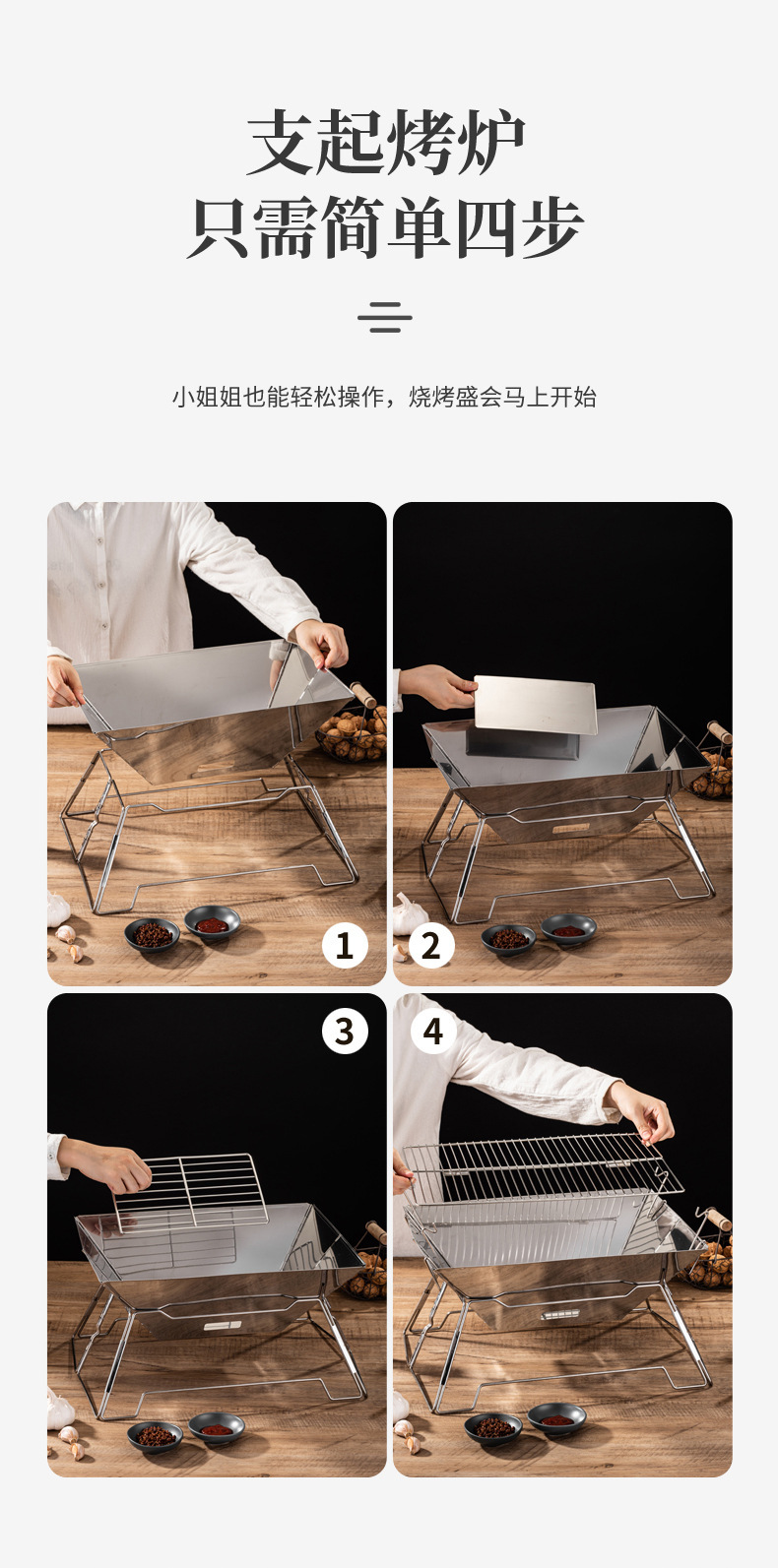 支起烤炉
只需简单四步

小姐姐也能轻松操作，烧烤盛会马上开始

1

2

3

4