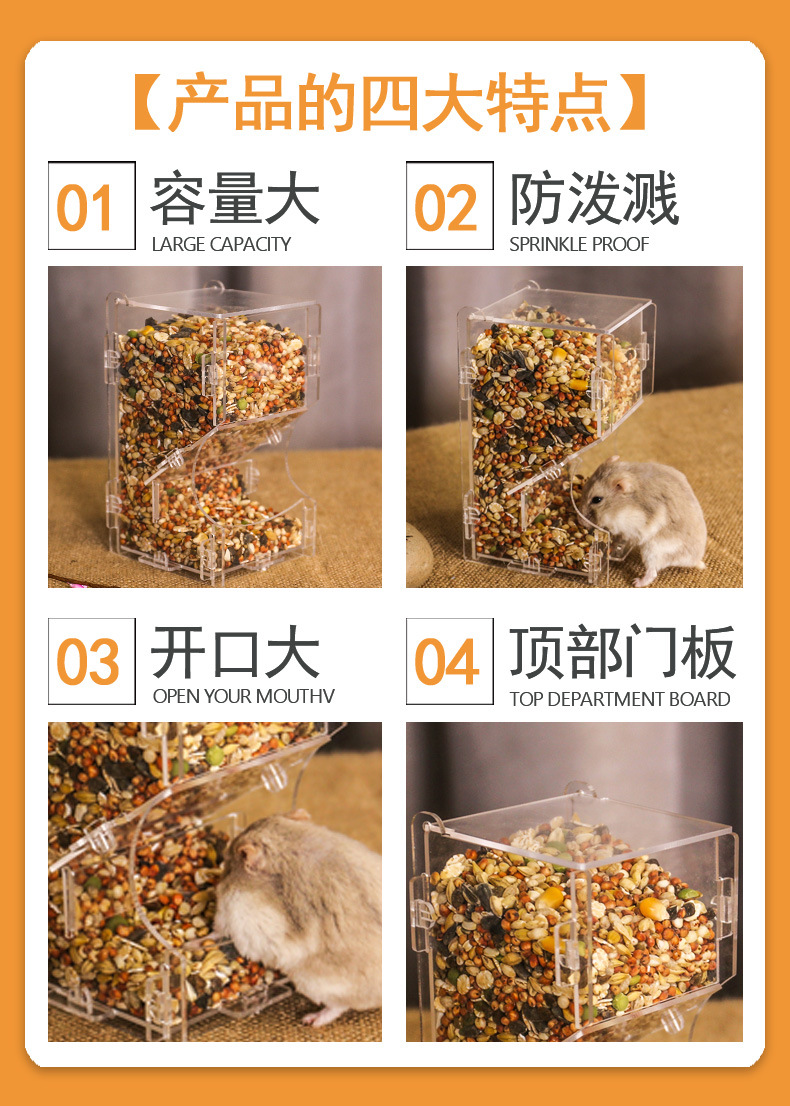 【产品的四大特点】

01 容量大
LARGE CAPACITY

02 防泼溅
SPRINKLE PROOF

03 开口大
OPEN YOUR MOUTHV

04 顶部门板
TOP DEPARTMENT BOARD