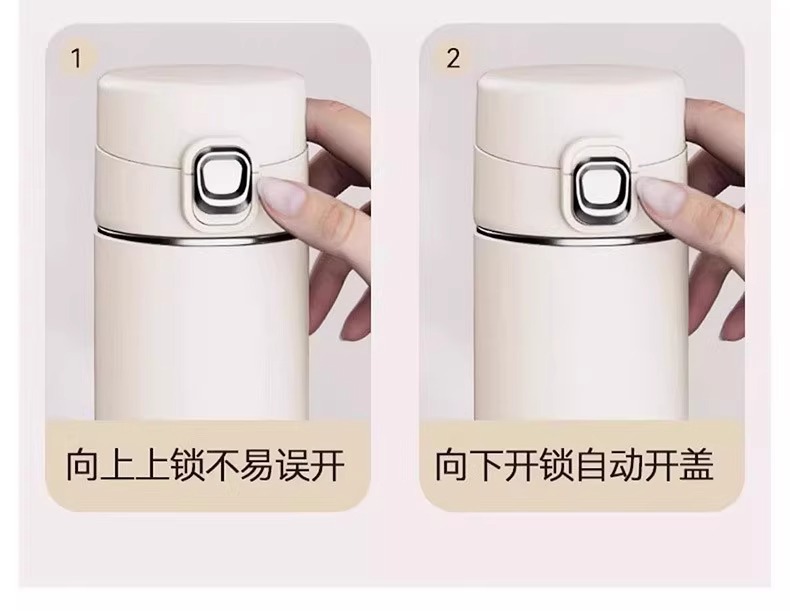 1

向上上锁不易误开

2

向下开锁自动开盖