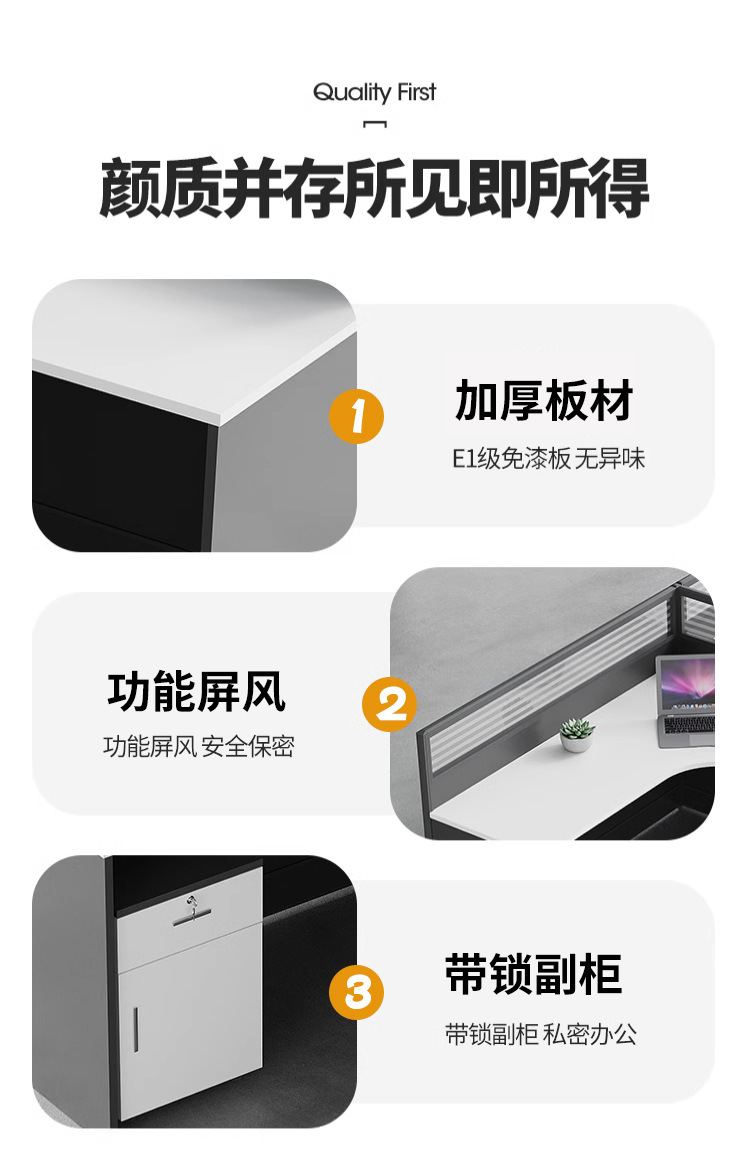 Quality First

颜质并存所见即所得

1

加厚板材

E1级免漆板 无异味

功能屏风

功能屏风 安全保密

2

3

带锁副柜

带锁副柜 私密办公