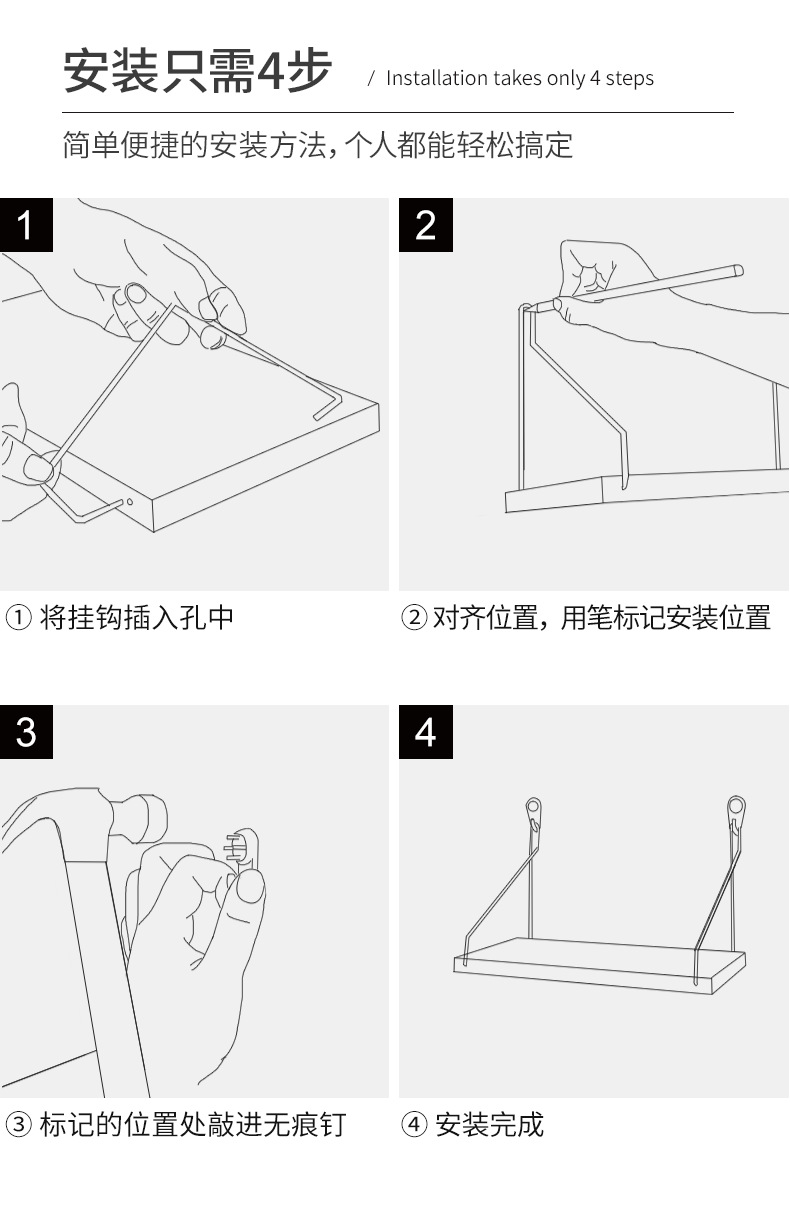 安装只需4步 / Installation takes only 4 steps

简单便捷的安装方法，个人都能轻松搞定

1

① 将挂钩插入孔中

2

② 对齐位置，用笔标记安装位置

3

③ 标记的位置处敲进无痕钉

4

④ 安装完成