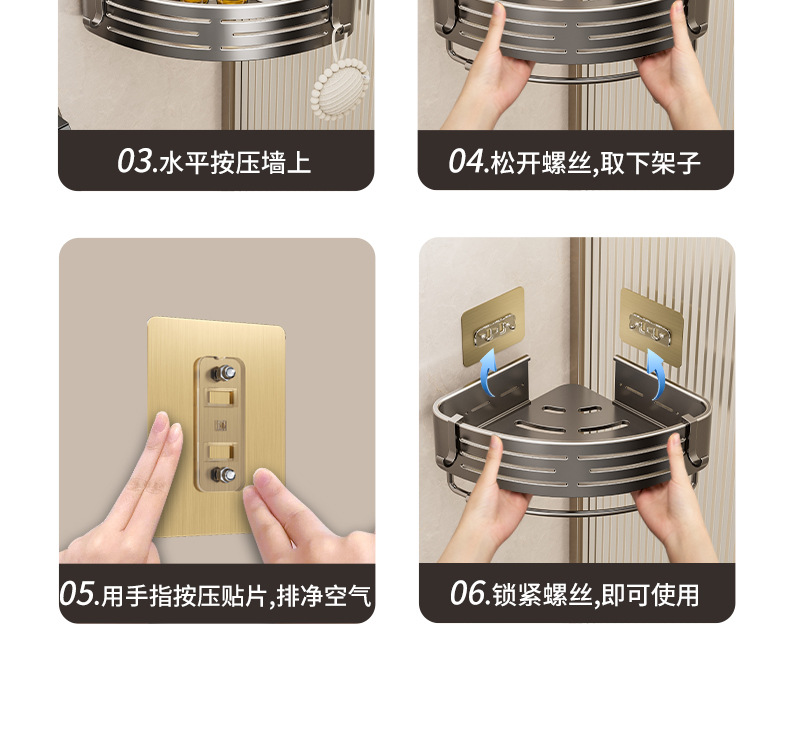 03.水平按压墙上

04.松开螺丝,取下架子

05.用手指按压贴片,排净空气

06.锁紧螺丝,即可使用