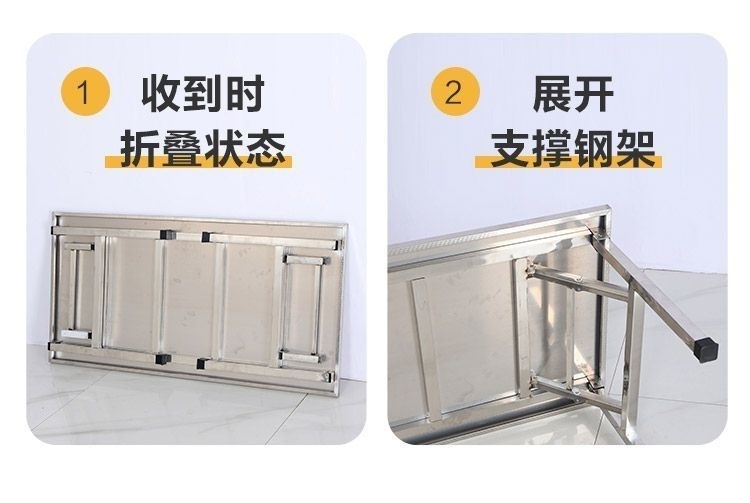 1 收到时
折叠状态

2 展开
支撑钢架