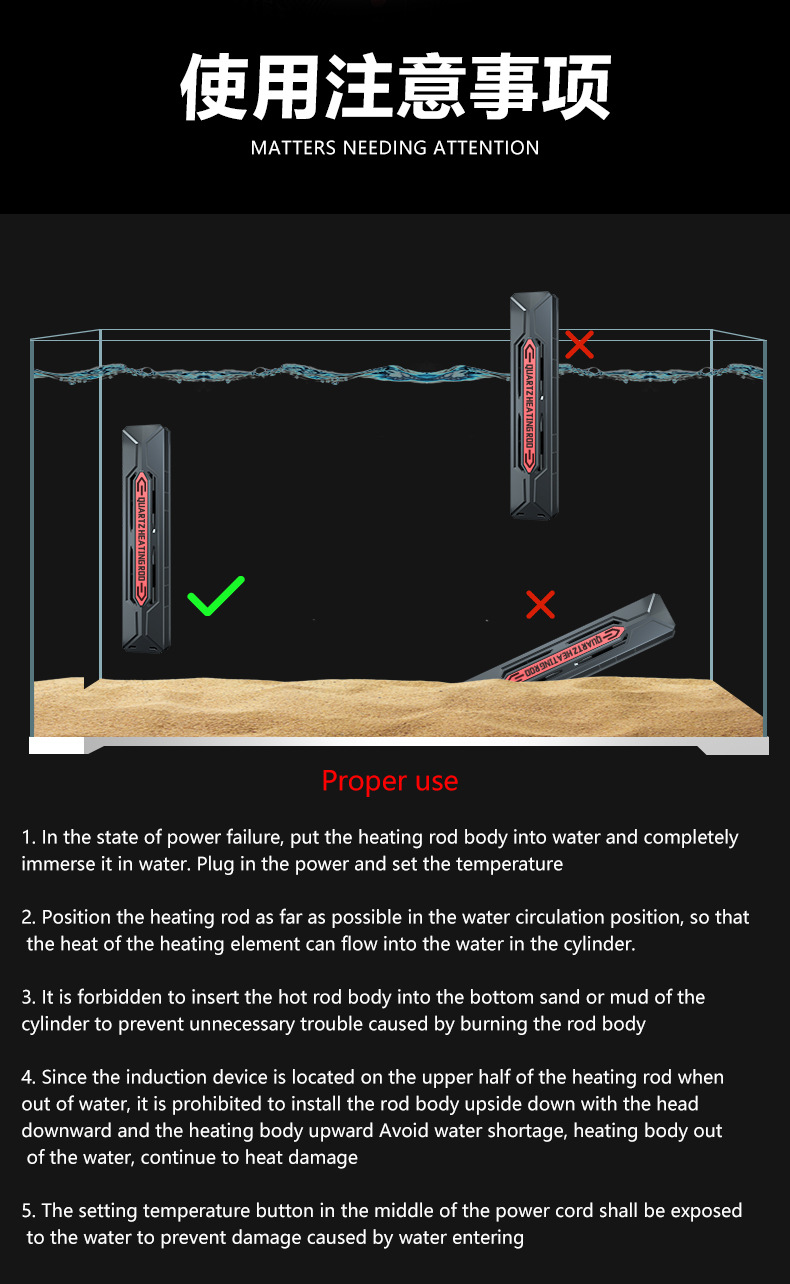 使用注意事项

MATTERS NEEDING ATTENTION

QUARTZ HEATING ROD

QUARTZ HEATING ROD

QUARTZ HEATING ROD

Proper use

1. In the state of power failure, put the heating rod body into water and completely immerse it in water. Plug in the power and set the temperature

2. Position the heating rod as far as possible in the water circulation position, so that the heat of the heating element can flow into the water in the cylinder.

3. It is forbidden to insert the hot rod body into the bottom sand or mud of the cylinder to prevent unnecessary trouble caused by burning the rod body

4. Since the induction device is located on the upper half of the heating rod when out of water, it is prohibited to install the rod body upside down with the head downward and the heating body upward Avoid water shortage, heating body out of the water, continue to heat damage

5. The setting temperature button in the middle of the power cord shall be exposed to the water to prevent damage caused by water entering