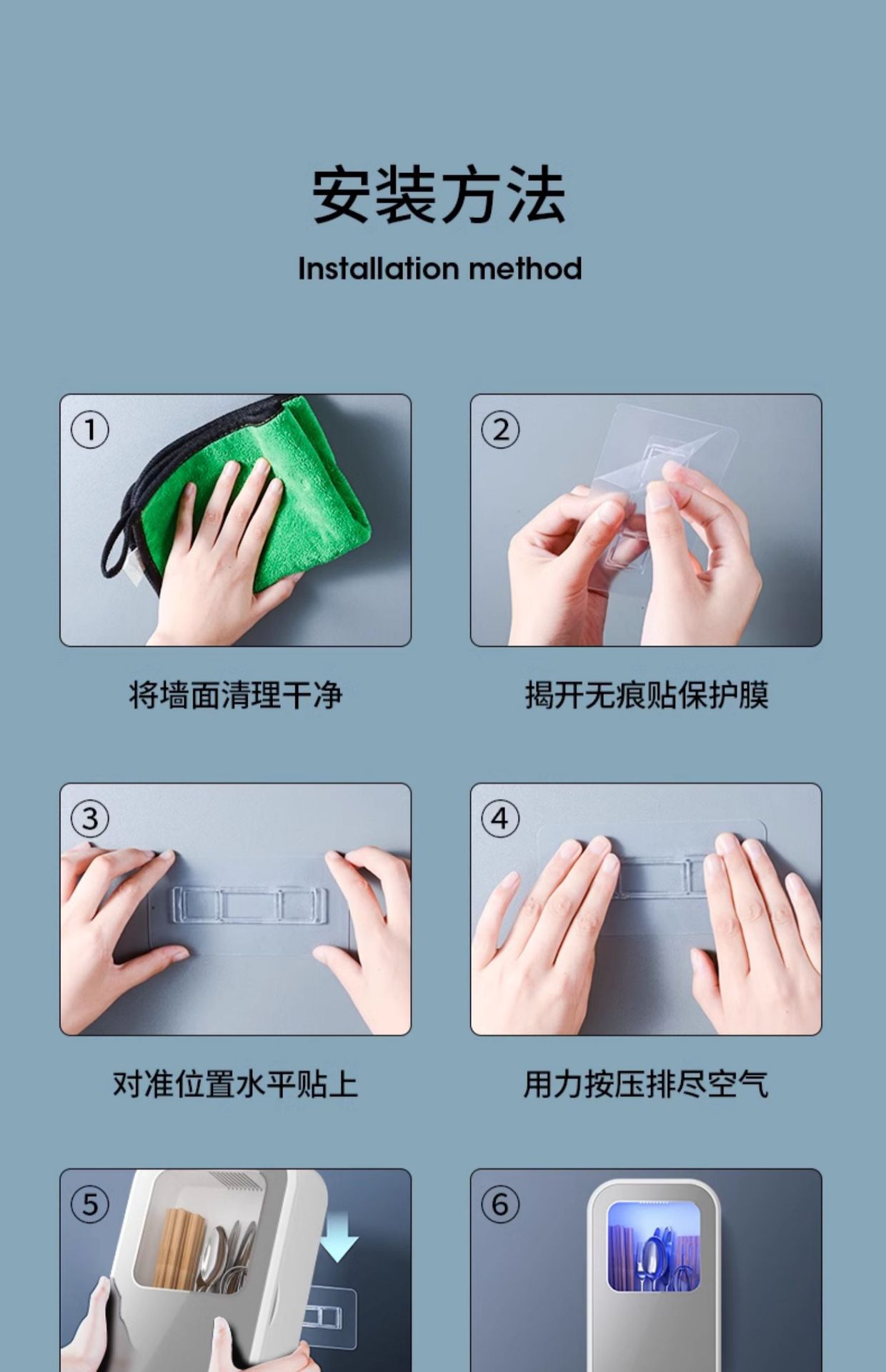 安装方法

Installation method

①

将墙面清理干净

②

揭开无痕贴保护膜

③

对准位置水平贴上

④

用力按压排尽空气

⑤

⑥