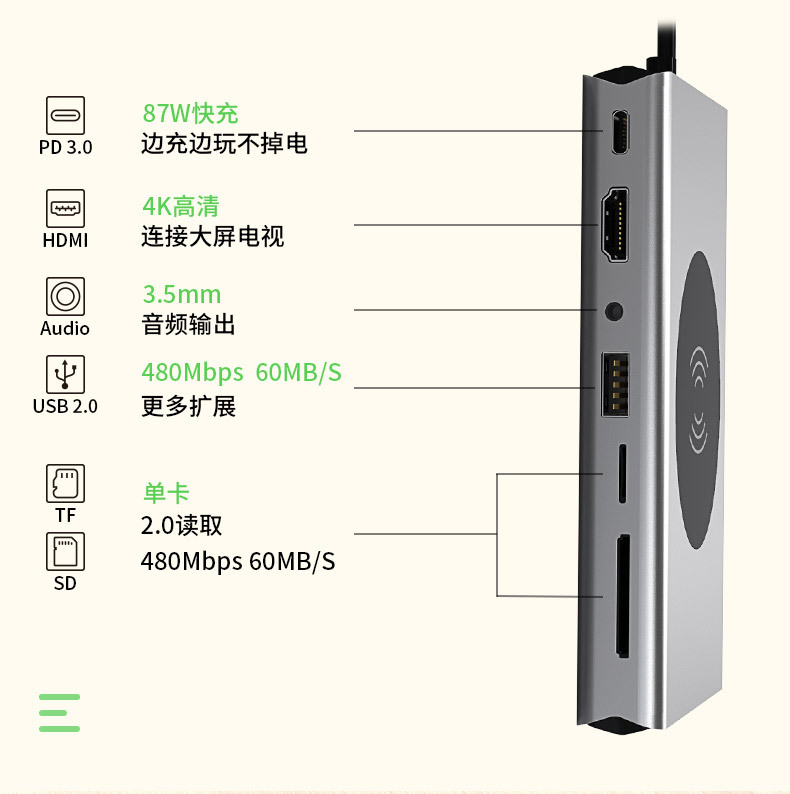 PD 3.0
87W快充
边充边玩不掉电

HDMI
4K高清
连接大屏电视

Audio
3.5mm
音频输出

USB 2.0
480Mbps 60MB/S
更多扩展

TF
SD
单卡
2.0读取
480Mbps 60MB/S