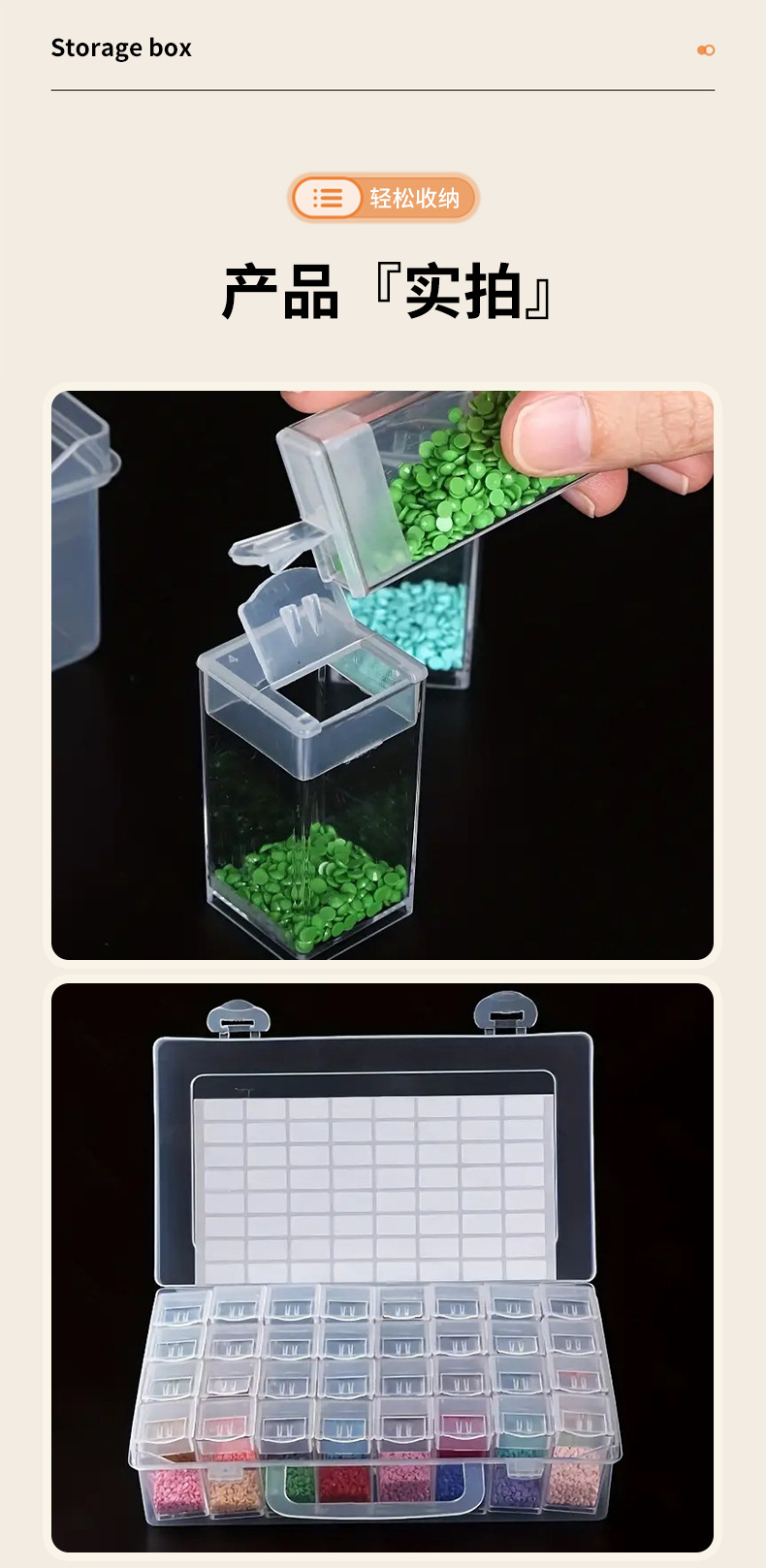 Storage box

轻松收纳

产品『实拍』