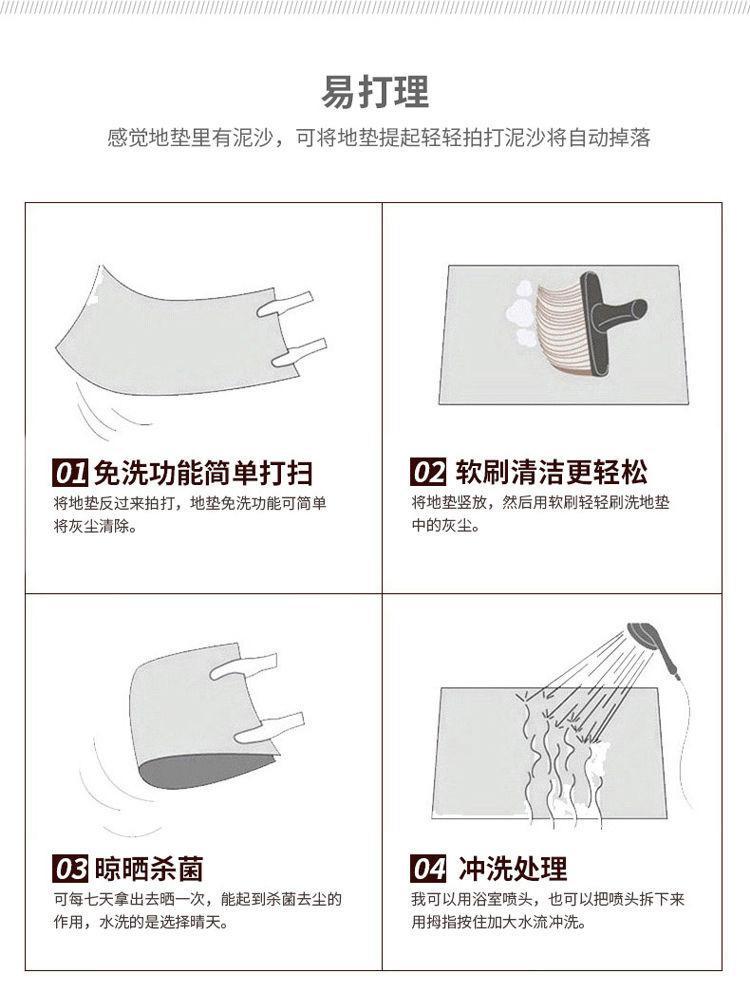 易打理

感觉地垫里有泥沙，可将地垫提起轻轻拍打泥沙将自动掉落

01 免洗功能简单打扫

将地垫反过来拍打，地垫免洗功能可简单将灰尘清除。

02 软刷清洁更轻松

将地垫竖放，然后用软刷轻轻刷洗地垫中的灰尘。

03 晾晒杀菌

可每七天拿出去晒一次，能起到杀菌去尘的作用，水洗的是选择晴天。

04 冲洗处理

我可以用浴室喷头，也可以把喷头拆下来用拇指按住加大水流冲洗。