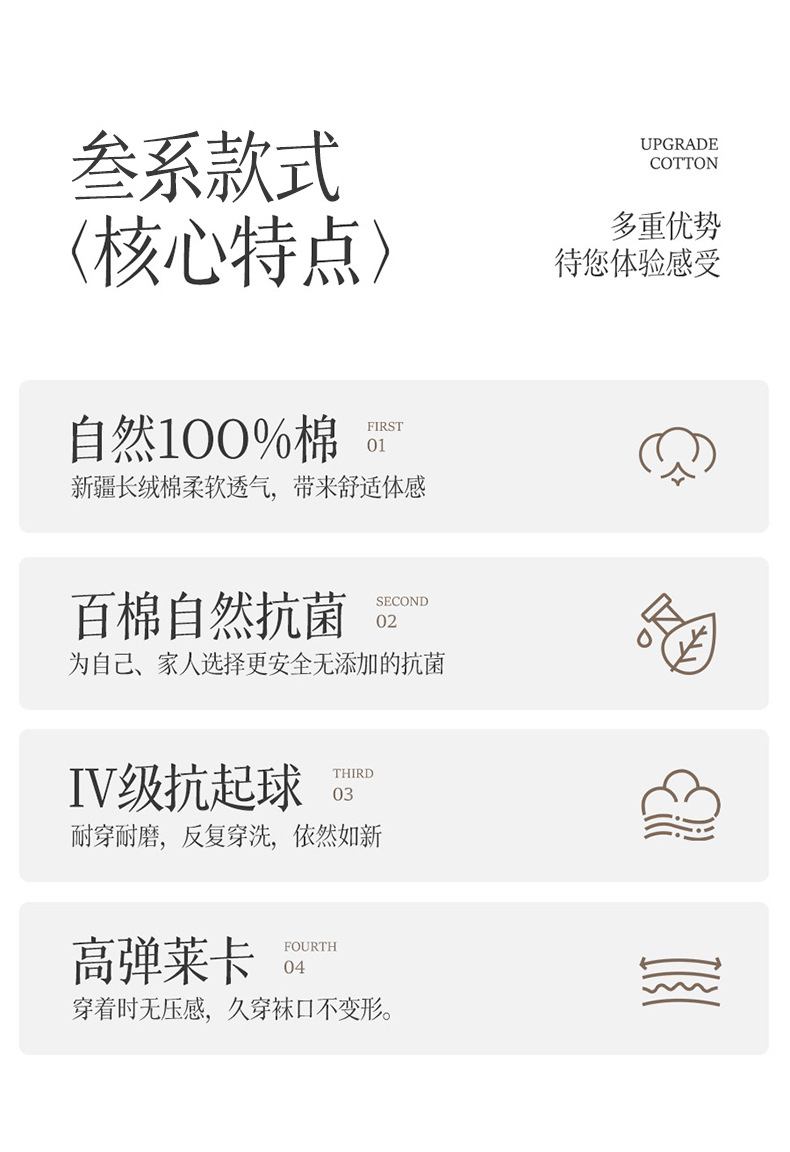 叁系款式
〈核心特点〉

UPGRADE
COTTON

多重优势
待您体验感受

自然100%棉
FIRST
01
新疆长绒棉柔软透气，带来舒适体感

百棉自然抗菌
SECOND
02
为自己、家人选择更安全无添加的抗菌

IV级抗起球
THIRD
03
耐穿耐磨，反复穿洗，依然如新

高弹莱卡
FOURTH
04
穿着时无压感，久穿袜口不变形。