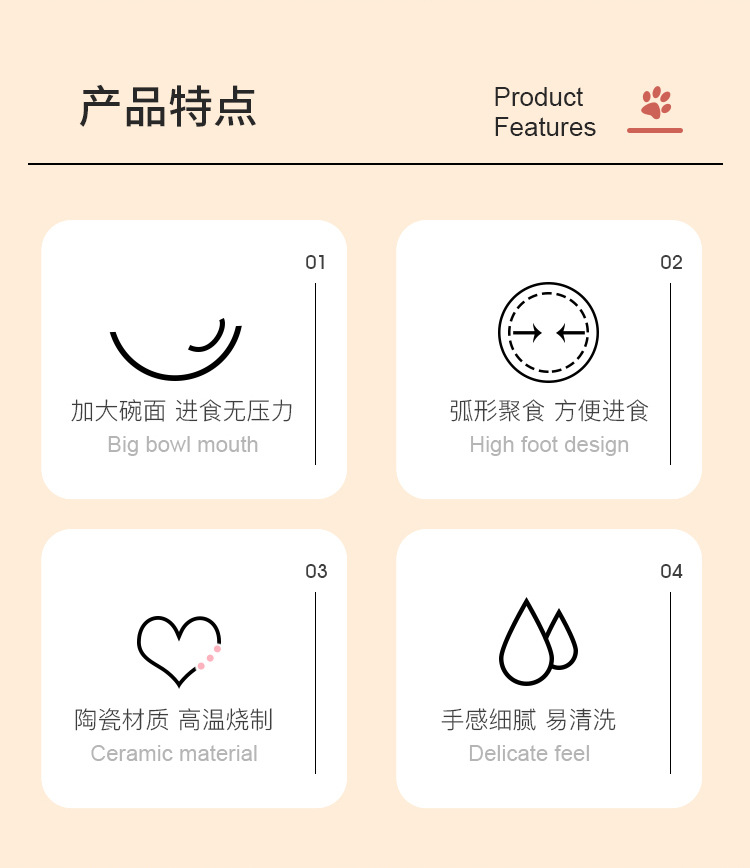 产品特点

Product
Features

01

加大碗面 进食无压力

Big bowl mouth

02

弧形聚食 方便进食

High foot design

03

陶瓷材质 高温烧制

Ceramic material

04

手感细腻 易清洗

Delicate feel