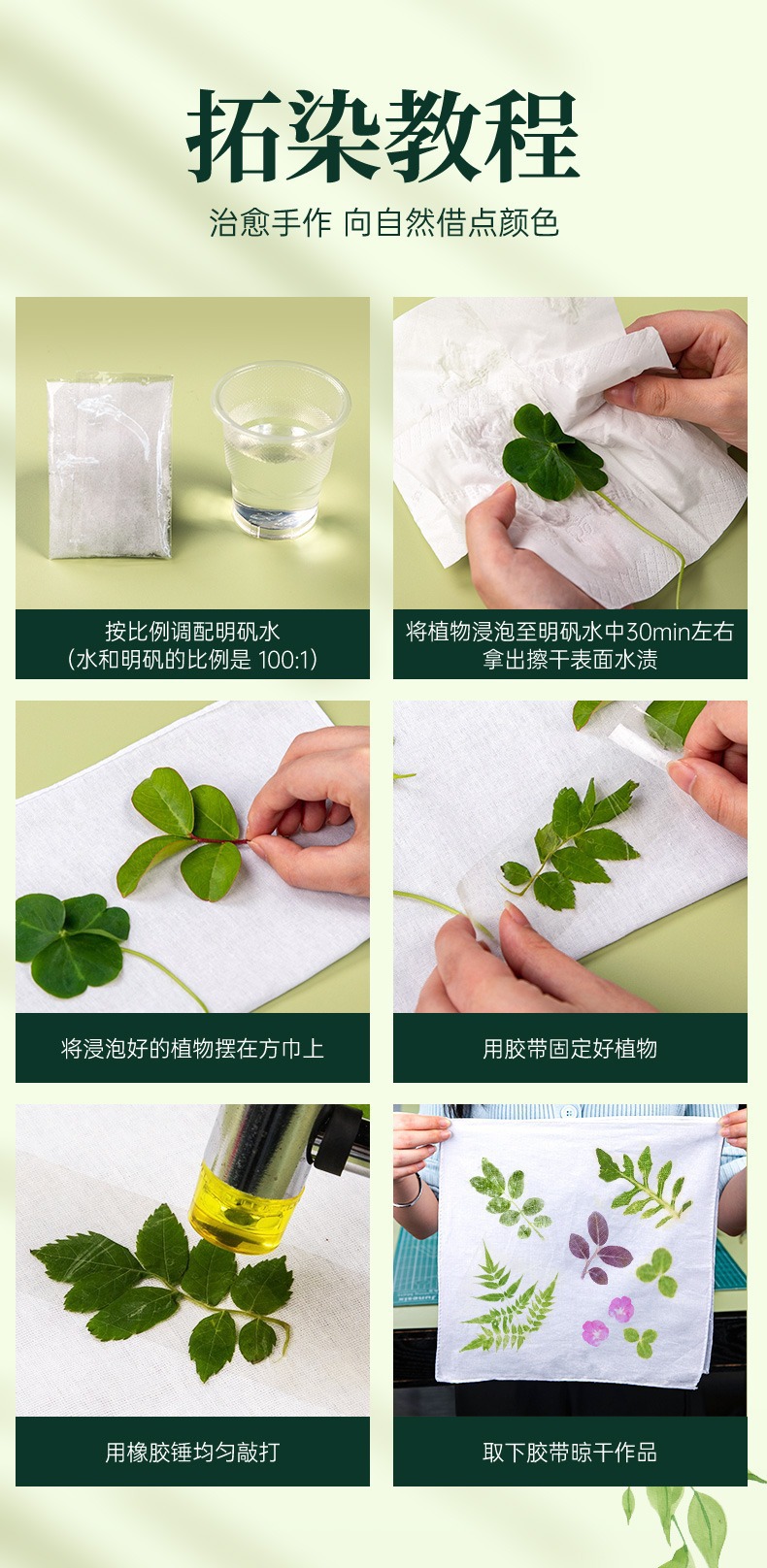 拓染教程

治愈手作 向自然借点颜色

按比例调配明矾水
（水和明矾的比例是 100:1）

将植物浸泡至明矾水中30min左右
拿出擦干表面水渍

将浸泡好的植物摆在方巾上

用胶带固定好植物

用橡胶锤均匀敲打

取下胶带晾干作品