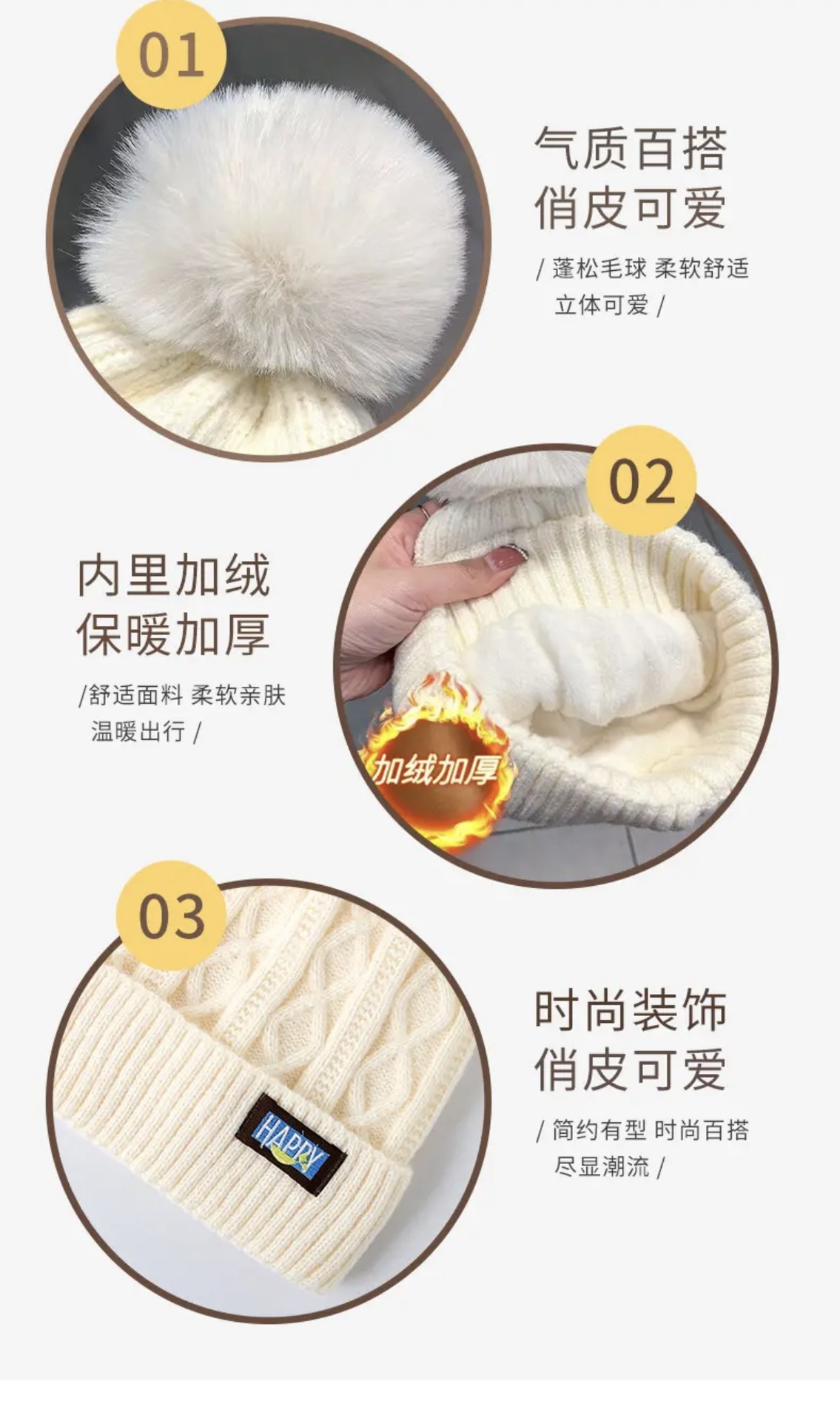 01

气质百搭
俏皮可爱

/ 蓬松毛球 柔软舒适 立体可爱 /

02

内里加绒
保暖加厚

/舒适面料 柔软亲肤 温暖出行 /

加绒加厚

03

时尚装饰
俏皮可爱

/ 简约有型 时尚百搭 尽显潮流 /

HAPPY