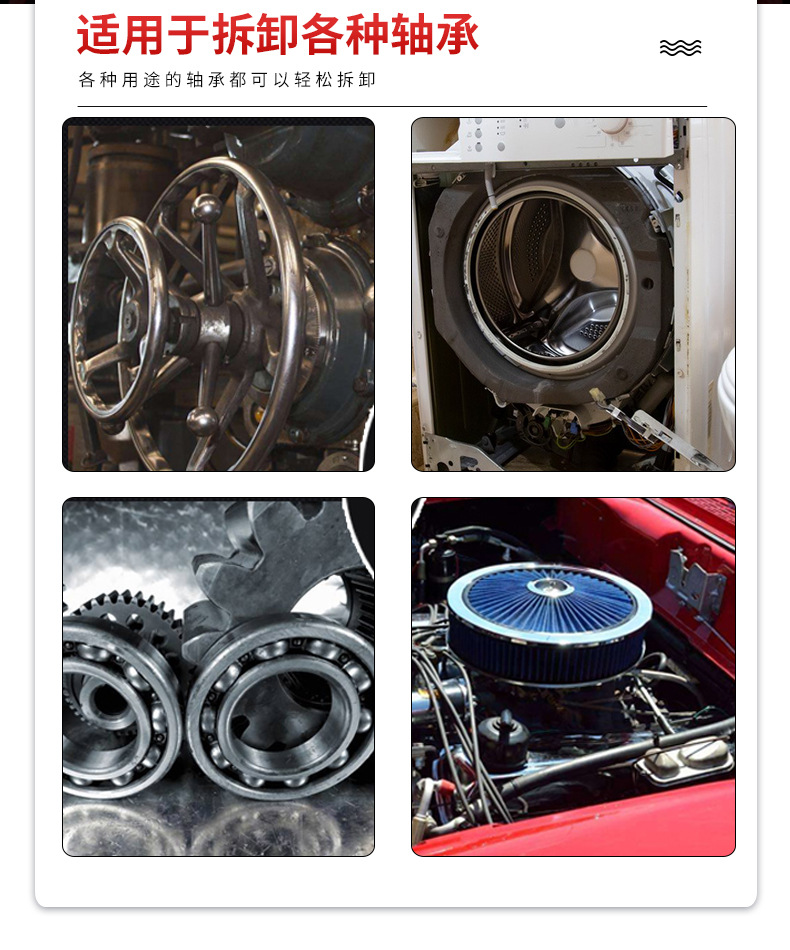 适用于拆卸各种轴承

各种用途的轴承都可以轻松拆卸