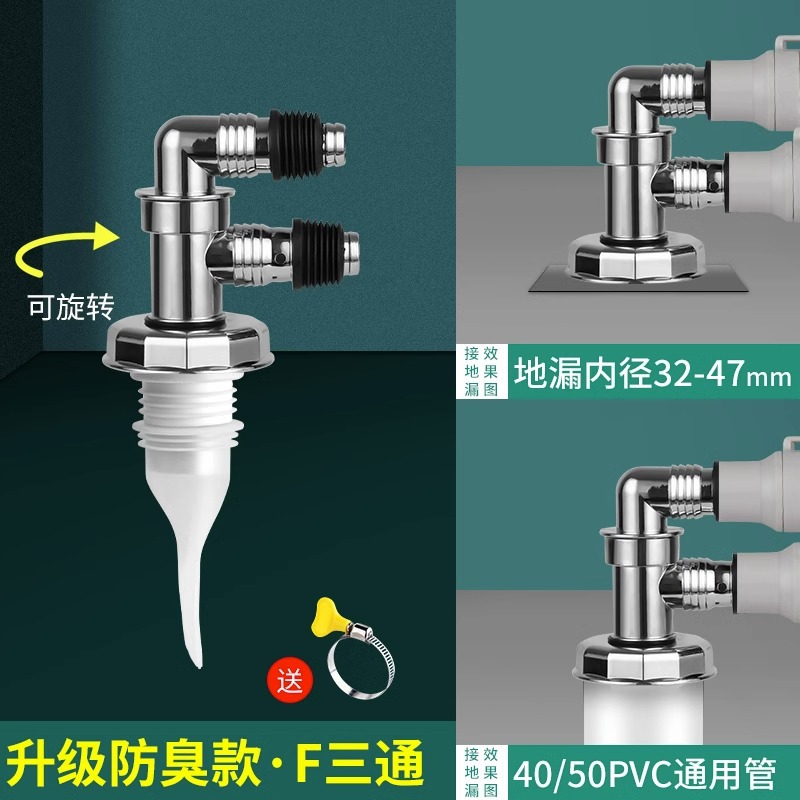 可旋转

送

升级防臭款·F三通

接地漏 效果图

地漏内径32-47mm

接地漏 效果图

40/50PVC通用管