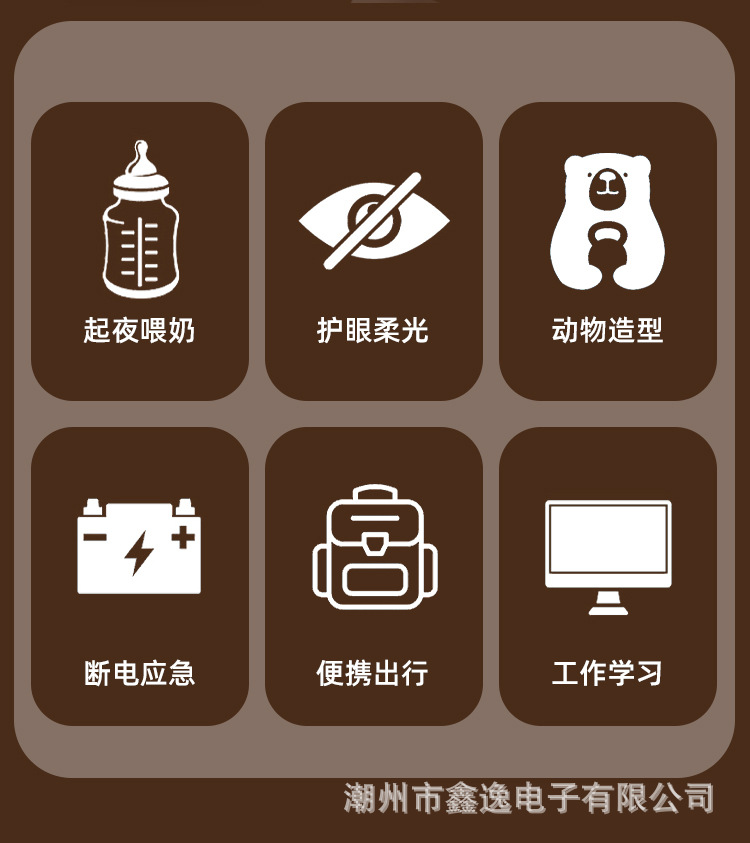 起夜喂奶

护眼柔光

动物造型

断电应急

便携出行

工作学习

潮州市鑫逸电子有限公司