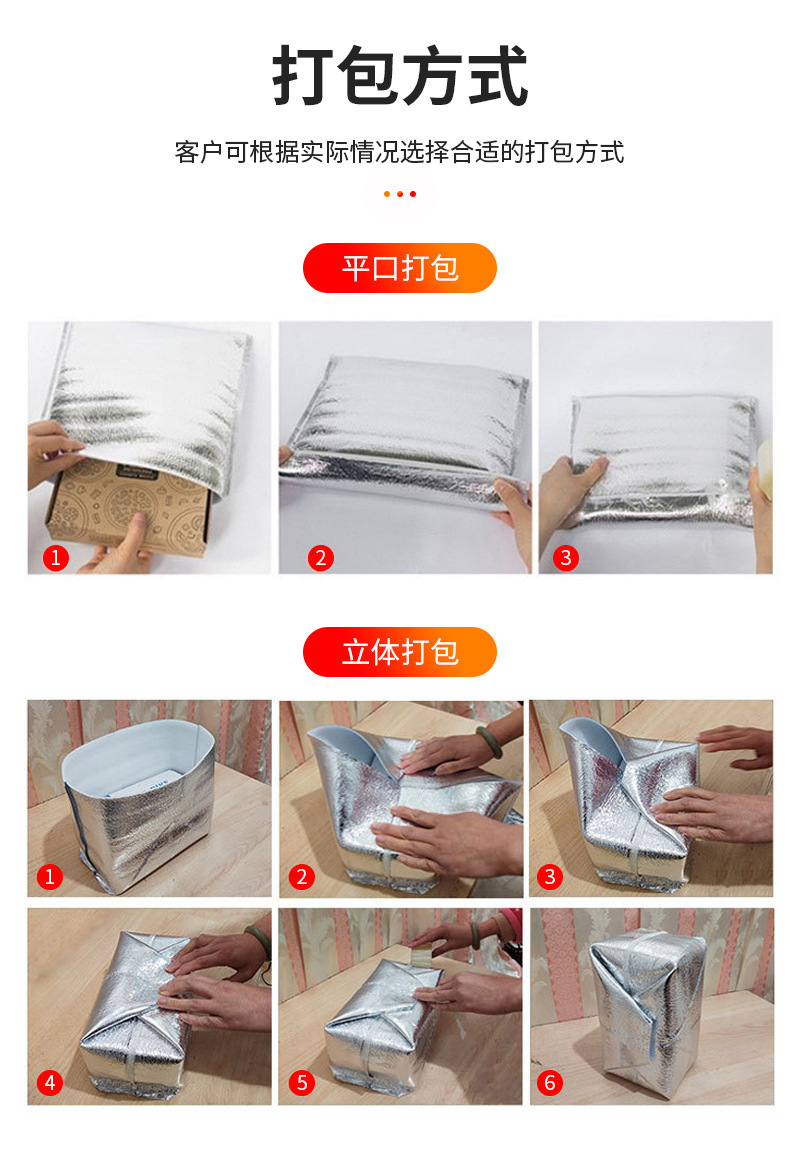 打包方式

客户可根据实际情况选择合适的打包方式

平口打包

1

2

3

立体打包

1

2

3

4

5

6