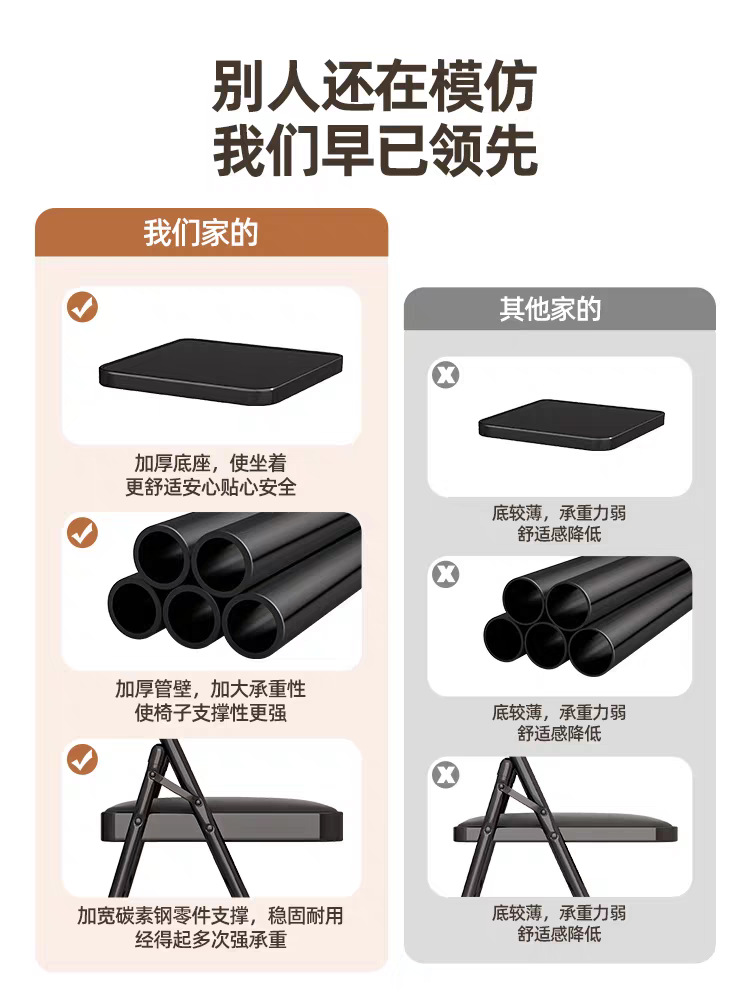 别人还在模仿
我们早已领先

我们家的

加厚底座，使坐着
更舒适安心贴心安全

加厚管壁，加大承重性
使椅子支撑性更强

加宽碳素钢零件支撑，稳固耐用
经得起多次强承重

其他家的

底较薄，承重力弱
舒适感降低

底较薄，承重力弱
舒适感降低

底较薄，承重力弱
舒适感降低