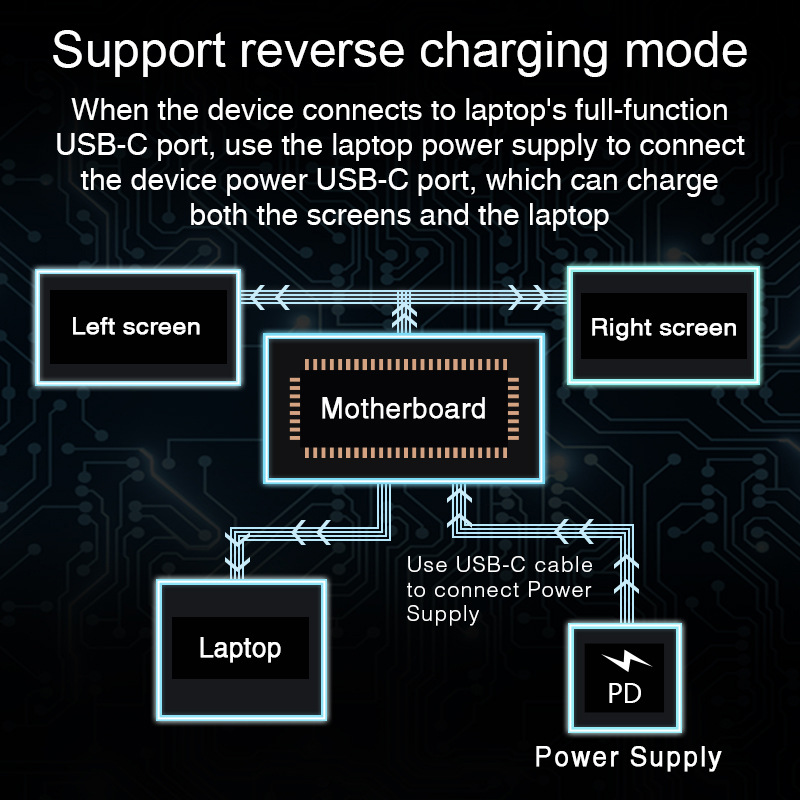 Support reverse charging mode

When the device connects to laptop's full-function USB-C port, use the laptop power supply to connect the device power USB-C port, which can charge both the screens and the laptop

Left screen

Right screen

Motherboard

Laptop

Use USB-C cable to connect Power Supply

PD

Power Supply