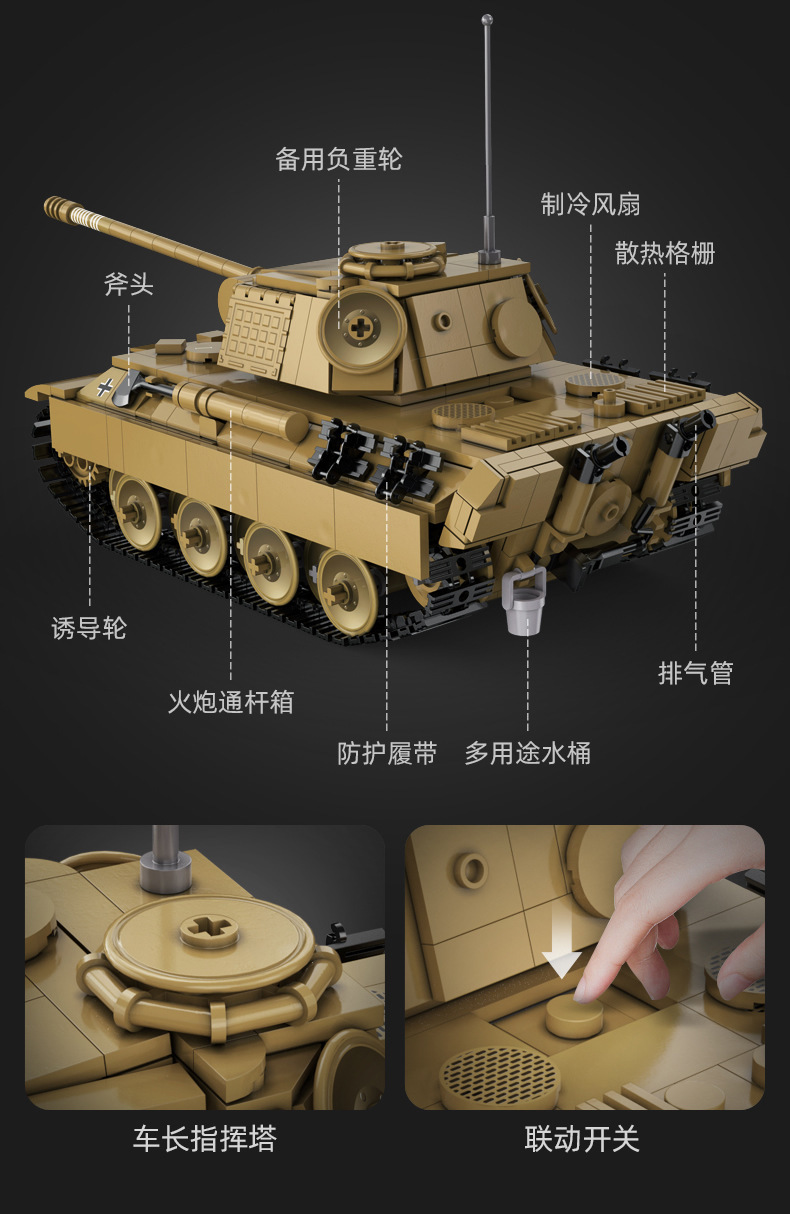 备用负重轮

制冷风扇

散热格栅

斧头

诱导轮

火炮通杆箱

防护履带

多用途水桶

排气管

车长指挥塔

联动开关