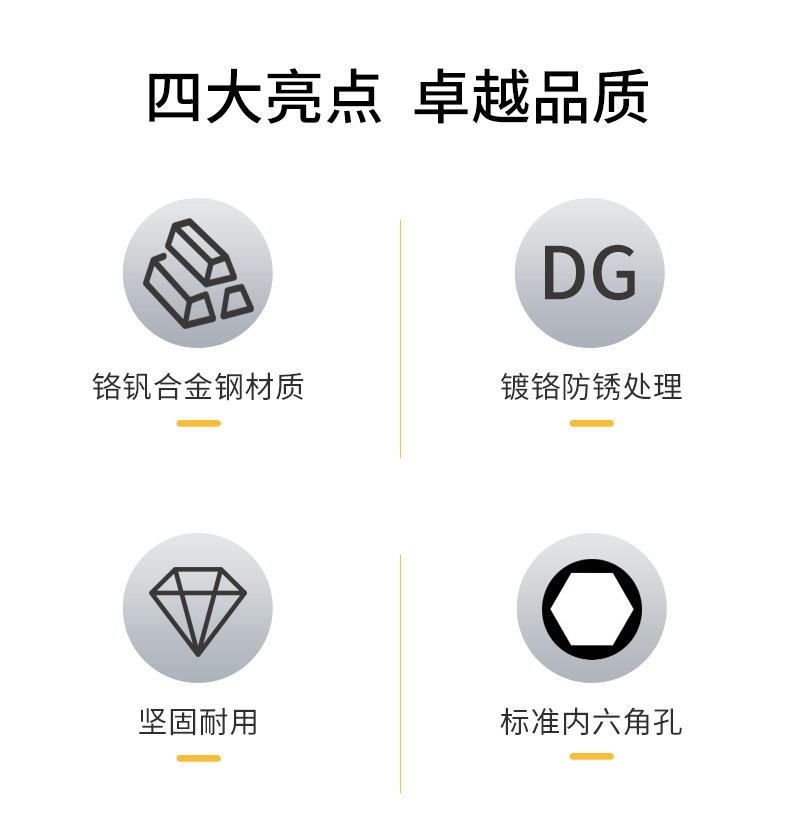 四大亮点 卓越品质

铬钒合金钢材质

DG

镀铬防锈处理

坚固耐用

标准内六角孔