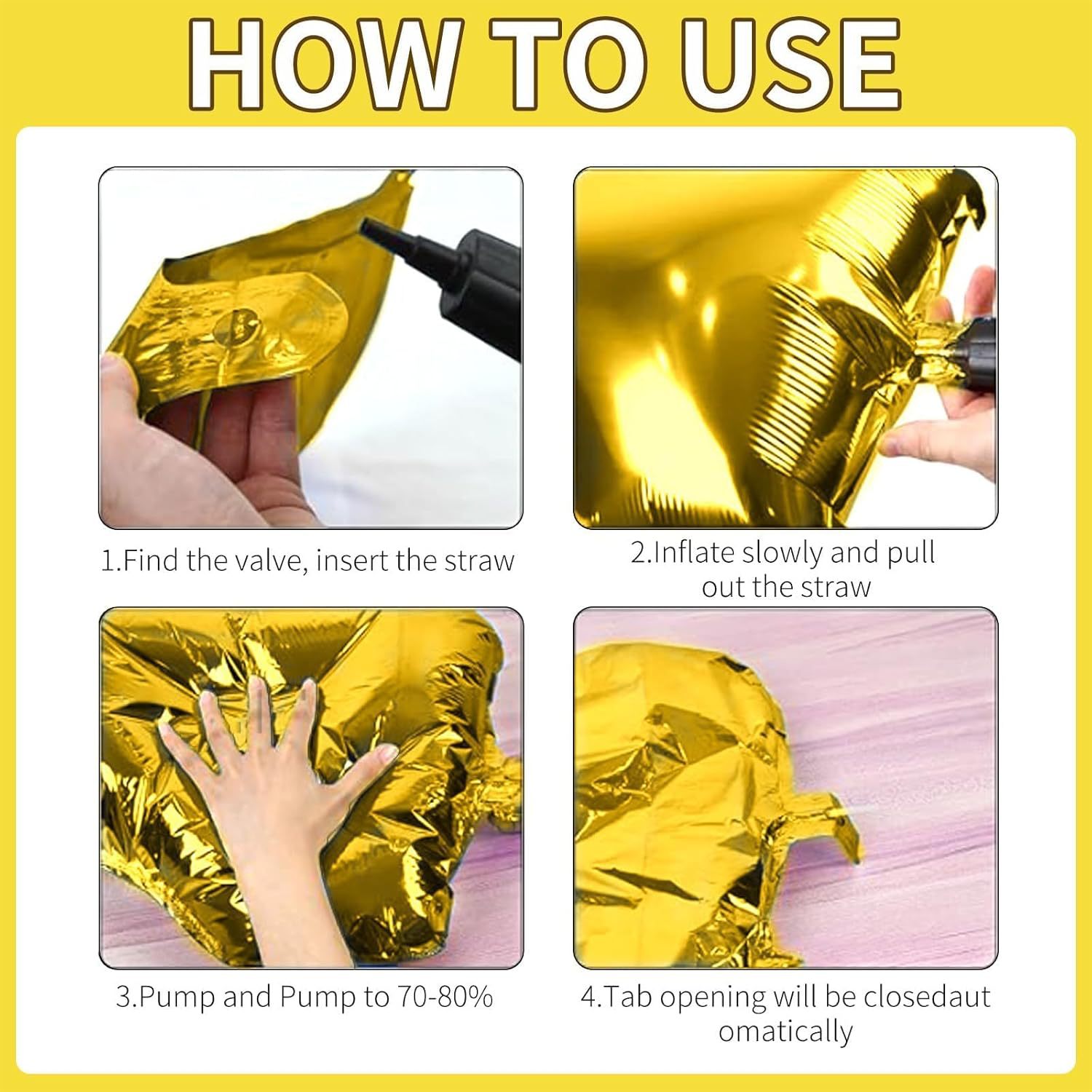 HOW TO USE

1.Find the valve, insert the straw

2.Inflate slowly and pull out the straw

3.Pump and Pump to 70-80%

4.Tab opening will be closedaut omatically