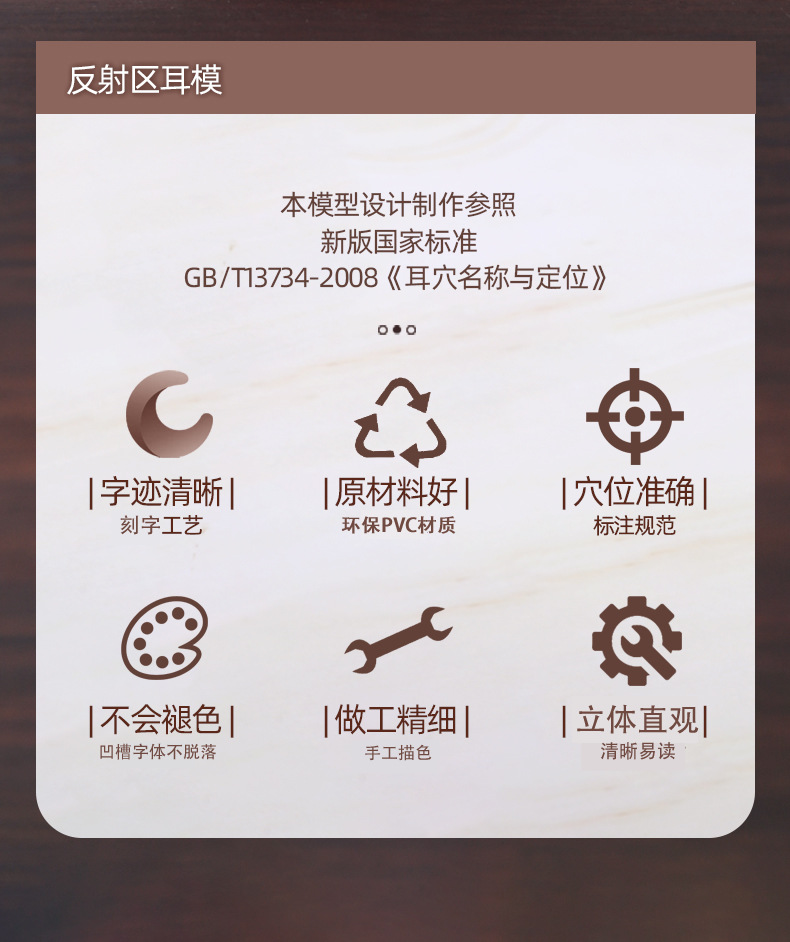 反射区耳模

本模型设计制作参照
新版国家标准
GB/T13734-2008《耳穴名称与定位》

|字迹清晰|
刻字工艺

|原材料好|
环保PVC材质

|穴位准确|
标注规范

|不会褪色|
凹槽字体不脱落

|做工精细|
手工描色

|立体直观|
清晰易读