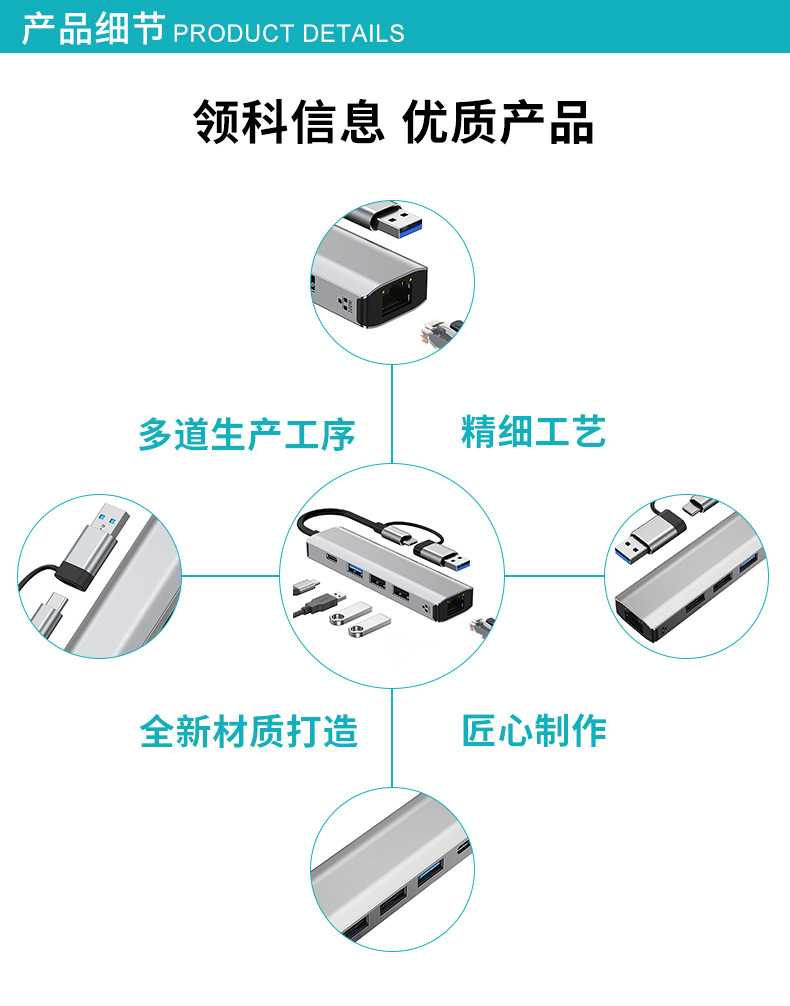 产品细节 PRODUCT DETAILS

领科信息 优质产品

多道生产工序

精细工艺

全新材质打造

匠心制作