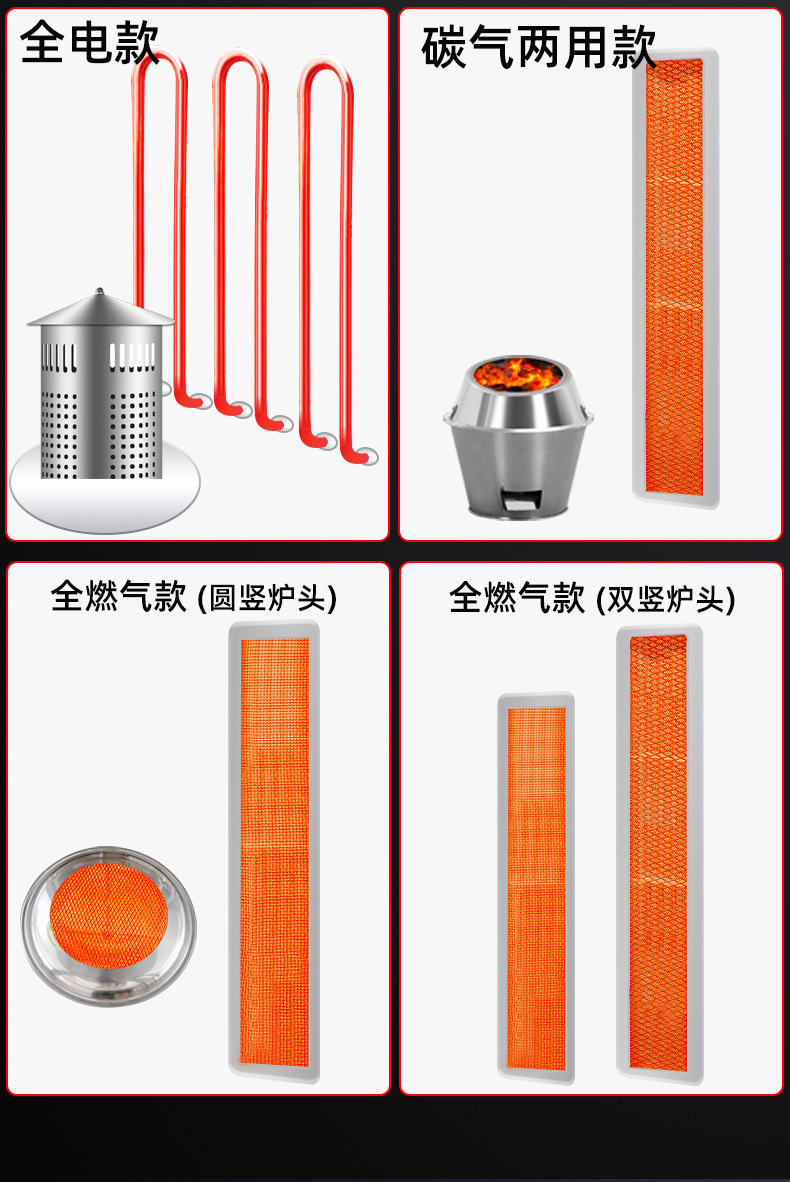 全电款

碳气两用款

全燃气款 (圆竖炉头)

全燃气款 (双竖炉头)