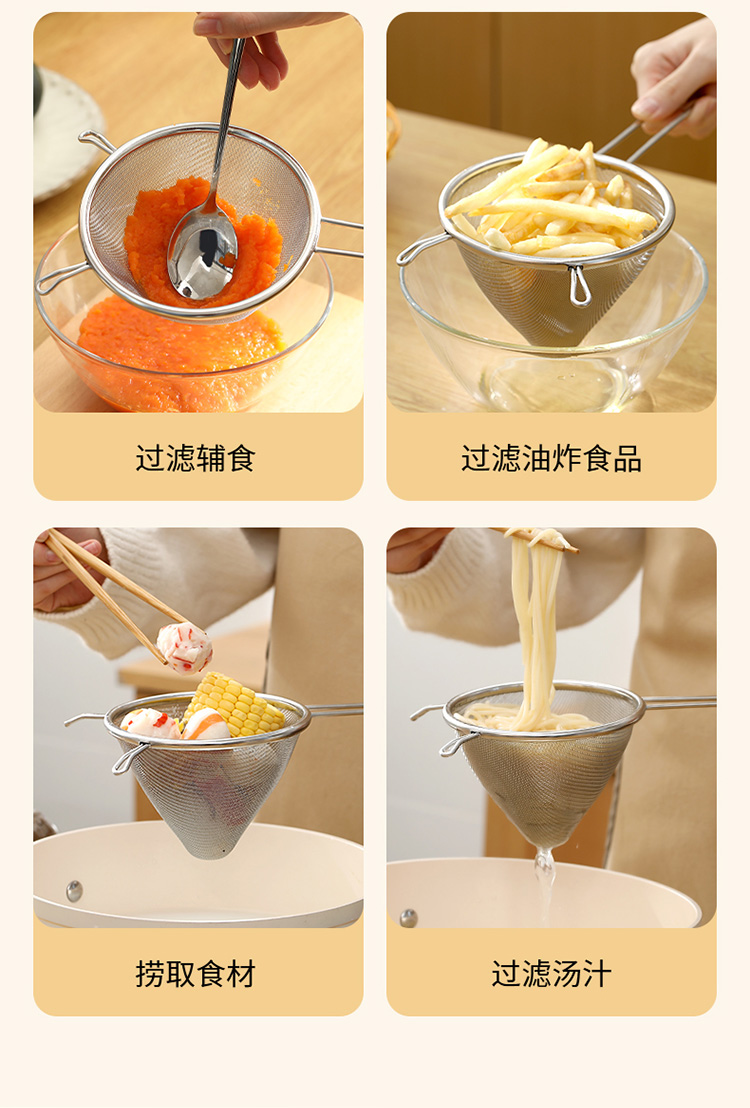 过滤辅食

过滤油炸食品

捞取食材

过滤汤汁