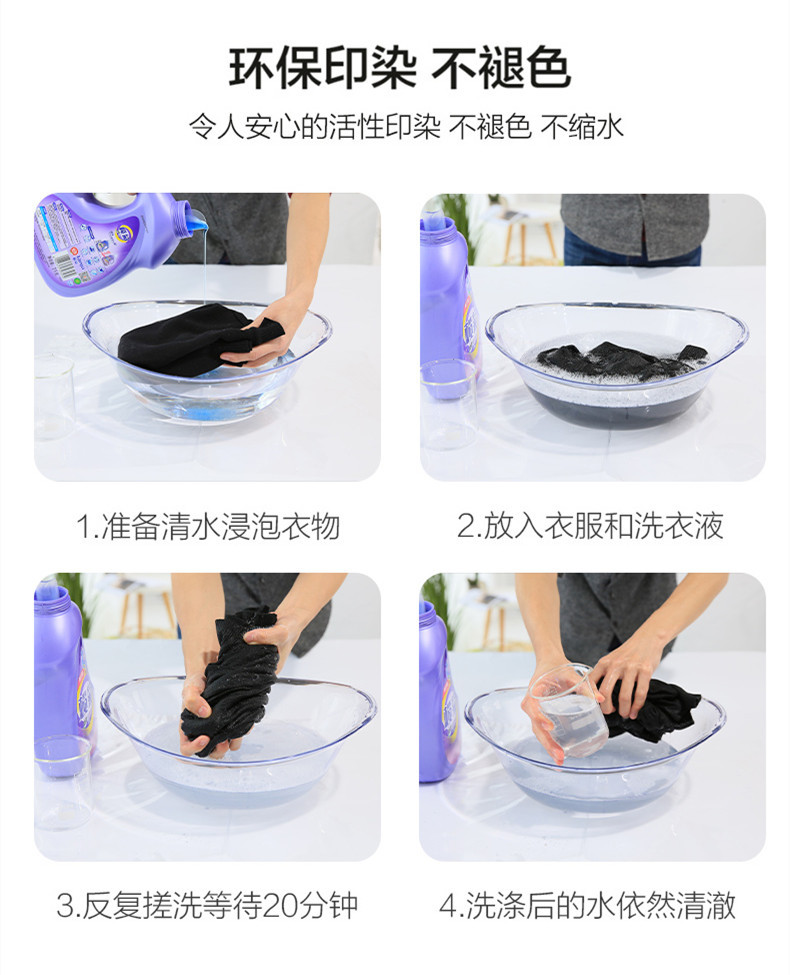 环保印染 不褪色

令人安心的活性印染 不褪色 不缩水

1.准备清水浸泡衣物

2.放入衣服和洗衣液

3.反复搓洗等待20分钟

4.洗涤后的水依然清澈