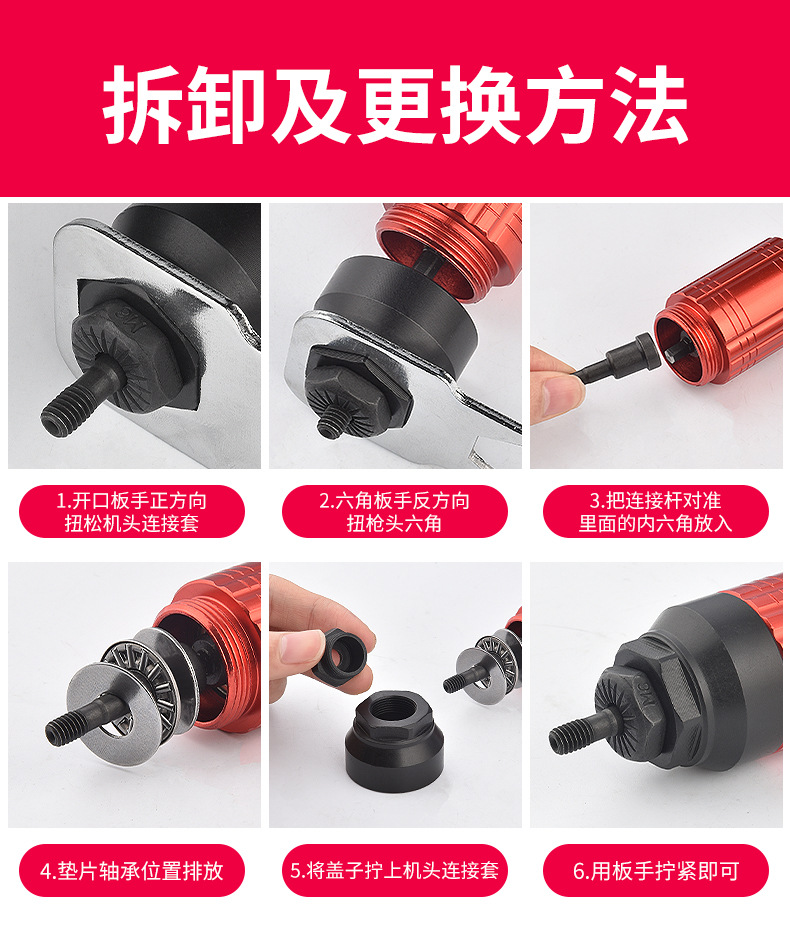 拆卸及更换方法

1.开口板手正方向扭松机头连接套

2.六角板手反方向扭枪头六角

3.把连接杆对准里面的内六角放入

4.垫片轴承位置排放

5.将盖子拧上机头连接套

6.用板手拧紧即可