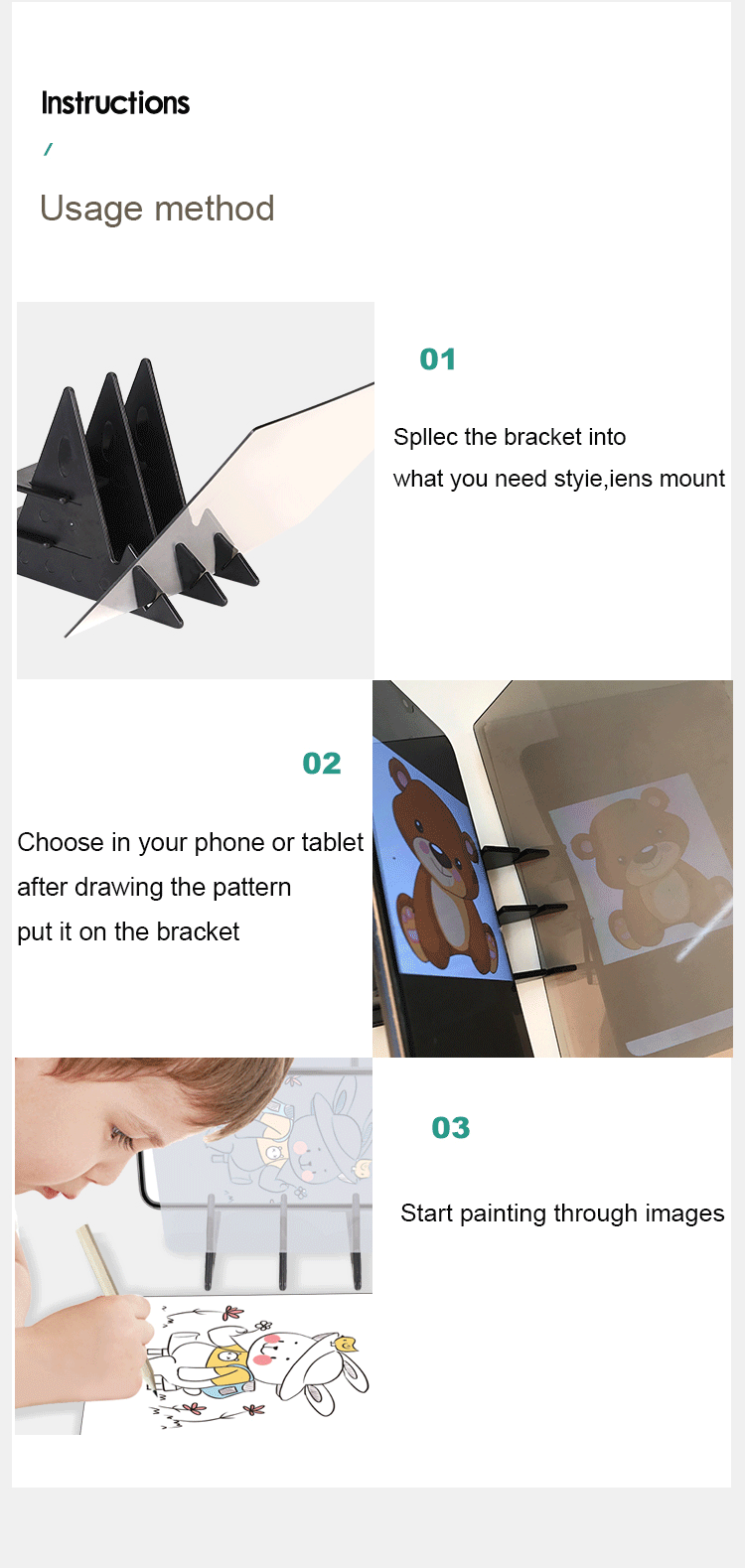 Instructions
/
Usage method

01

Spllec the bracket into
what you need styie,iens mount

02

Choose in your phone or tablet
after drawing the pattern
put it on the bracket

03

Start painting through images