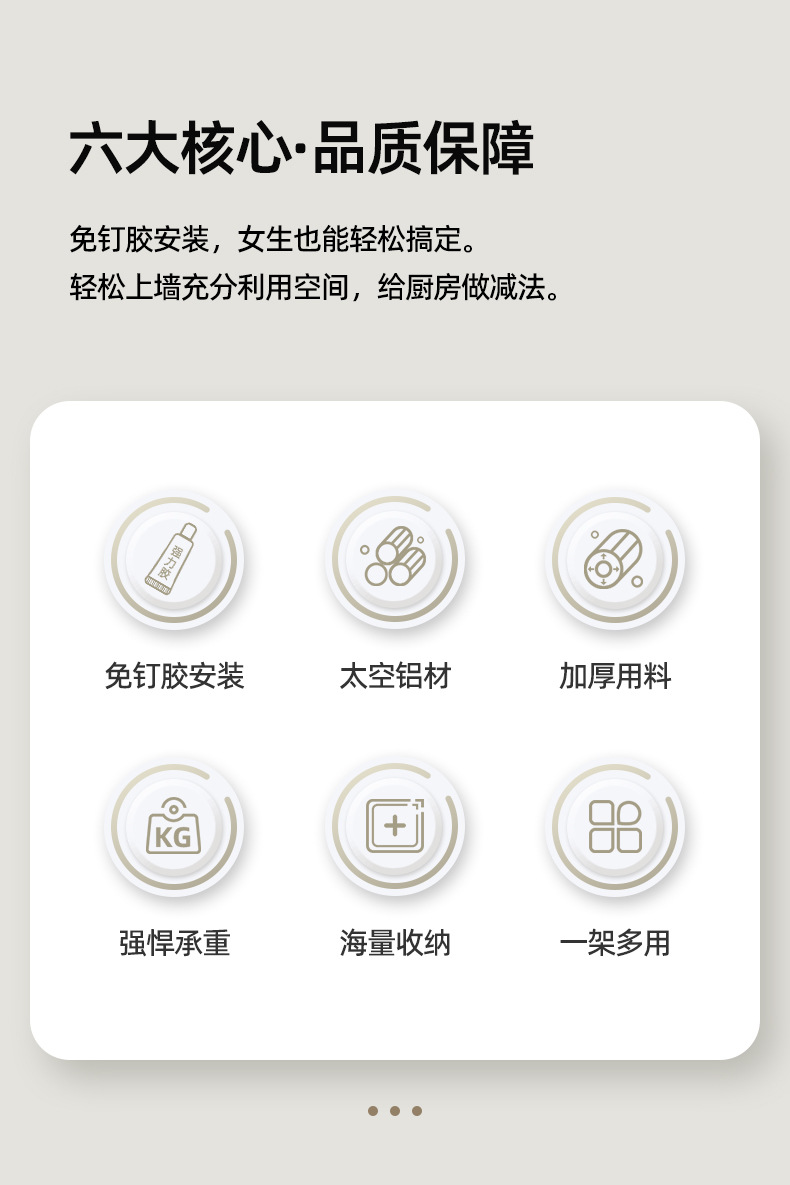 六大核心·品质保障

免钉胶安装，女生也能轻松搞定。
轻松上墙充分利用空间，给厨房做减法。

强力胶

免钉胶安装

太空铝材

加厚用料

KG

强悍承重

海量收纳

一架多用