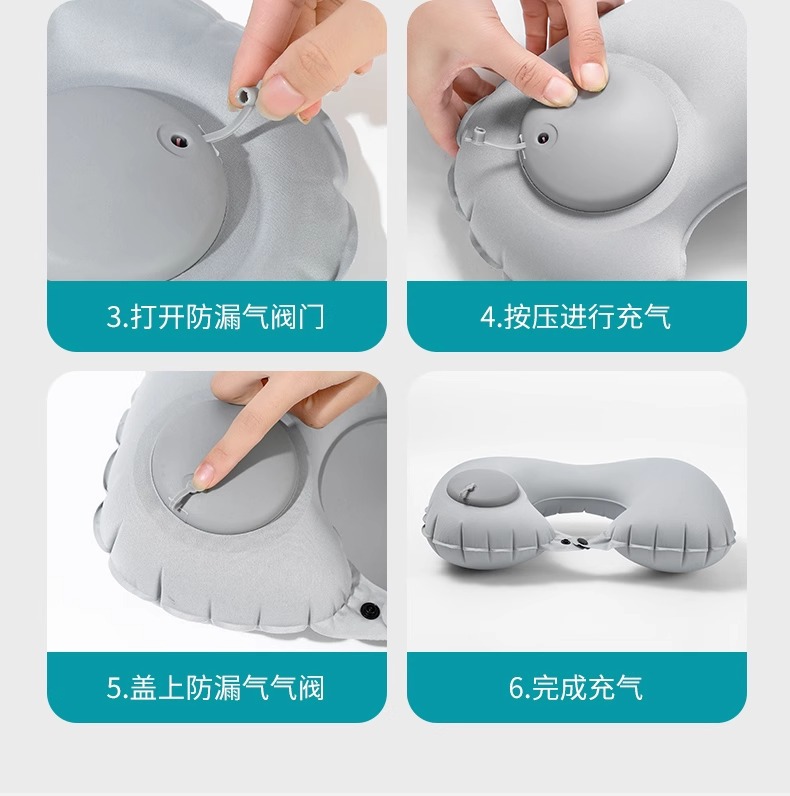 3.打开防漏气阀门

4.按压进行充气

5.盖上防漏气气阀

6.完成充气