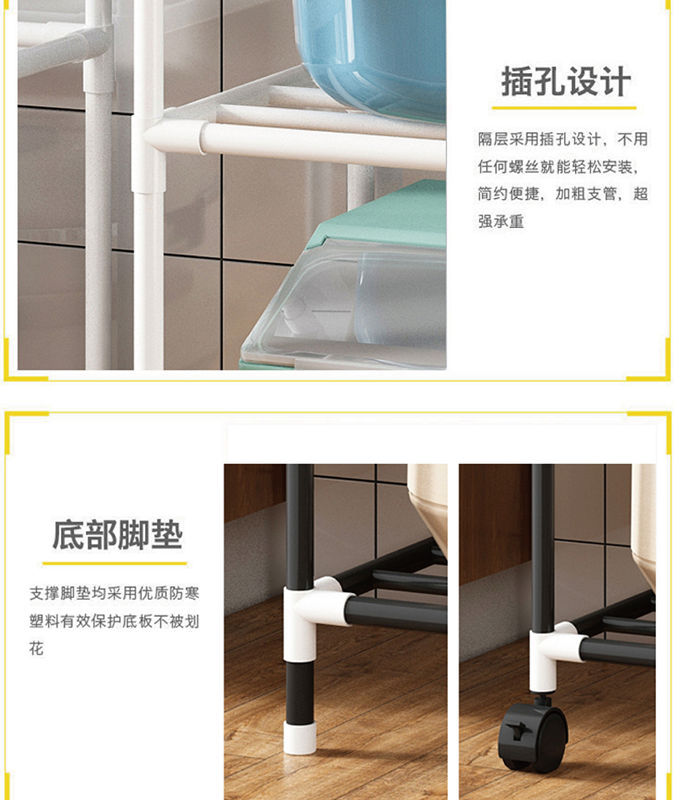 插孔设计

隔层采用插孔设计，不用任何螺丝就能轻松安装，简约便捷，加粗支管，超强承重

底部脚垫

支撑脚垫均采用优质防寒塑料有效保护底板不被划花