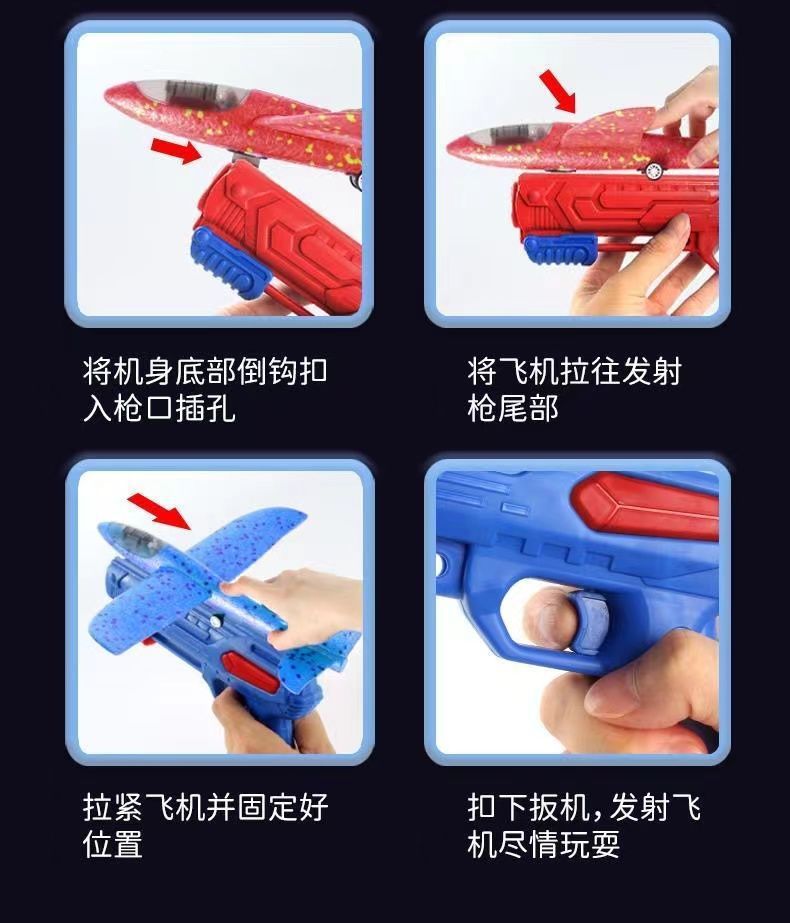 将机身底部倒钩扣入枪口插孔

将飞机拉往发射枪尾部

拉紧飞机并固定好位置

扣下扳机，发射飞机尽情玩耍