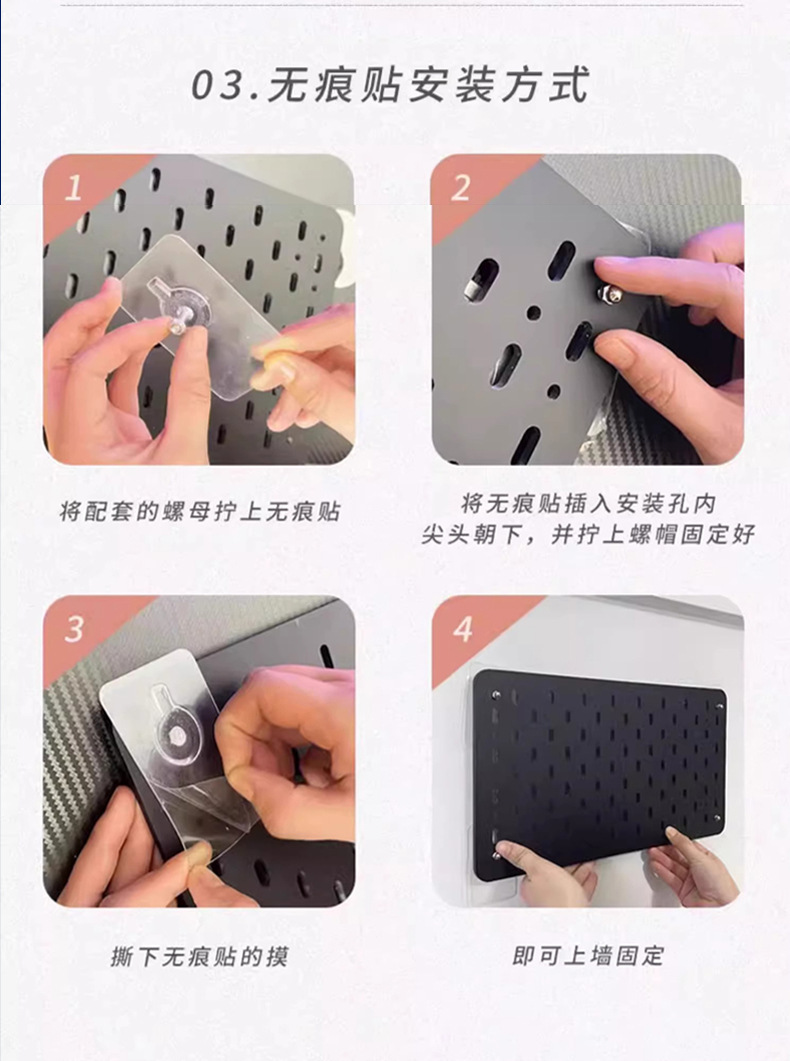 03.无痕贴安装方式

1

将配套的螺母拧上无痕贴

2

将无痕贴插入安装孔内
尖头朝下，并拧上螺帽固定好

3

撕下无痕贴的摸

4

即可上墙固定