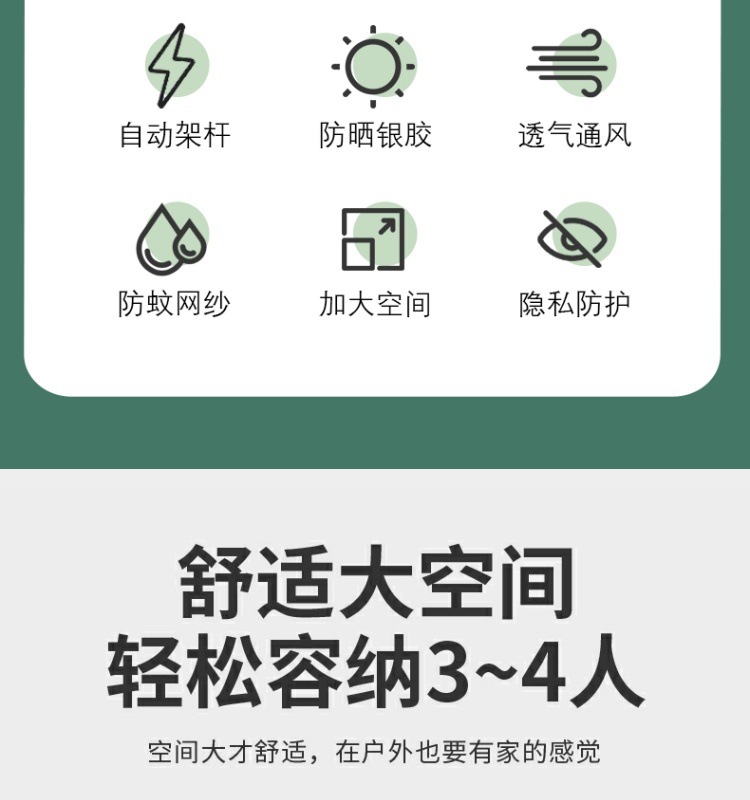 自动架杆 防晒银胶 透气通风

防蚊网纱 加大空间 隐私防护

舒适大空间
轻松容纳3~4人

空间大才舒适，在户外也要有家的感觉