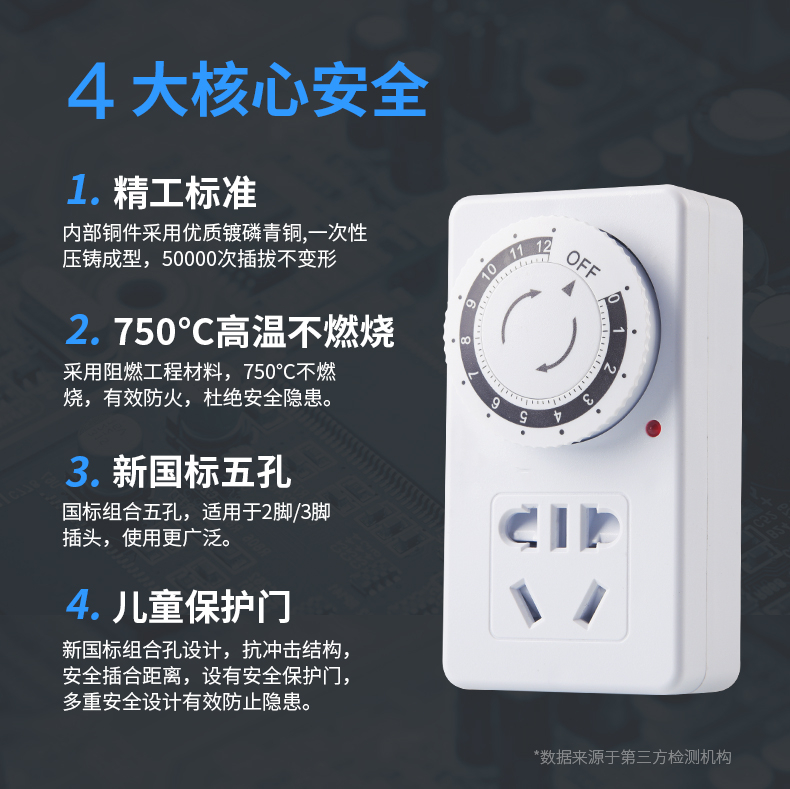 4 大核心安全

1. 精工标准
内部铜件采用优质镀磷青铜,一次性压铸成型，50000次插拔不变形

2. 750°C高温不燃烧
采用阻燃工程材料，750°C不燃烧，有效防火，杜绝安全隐患。

3. 新国标五孔
国标组合五孔，适用于2脚/3脚插头，使用更广泛。

4. 儿童保护门
新国标组合孔设计，抗冲击结构，安全插合距离，设有安全保护门，多重安全设计有效防止隐患。

OFF
0 1 2 3 4 5 6 7 8 9 10 11 12

*数据来源于第三方检测机构