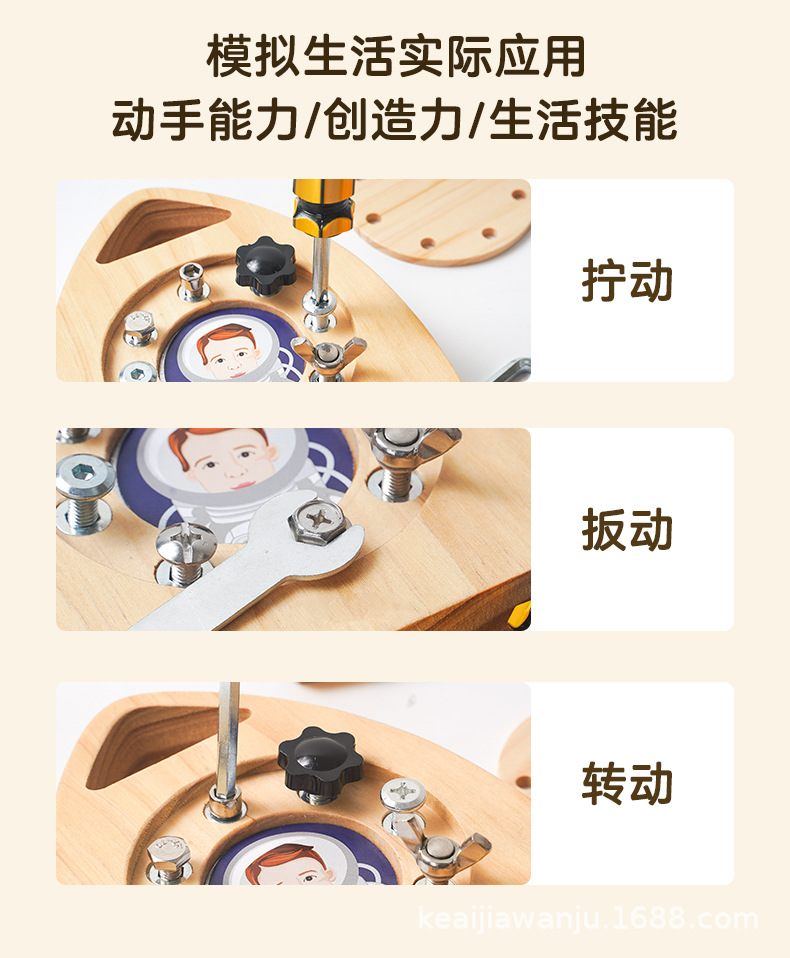 模拟生活实际应用
动手能力/创造力/生活技能

拧动

扳动

转动

keaijiawanju.1688.com