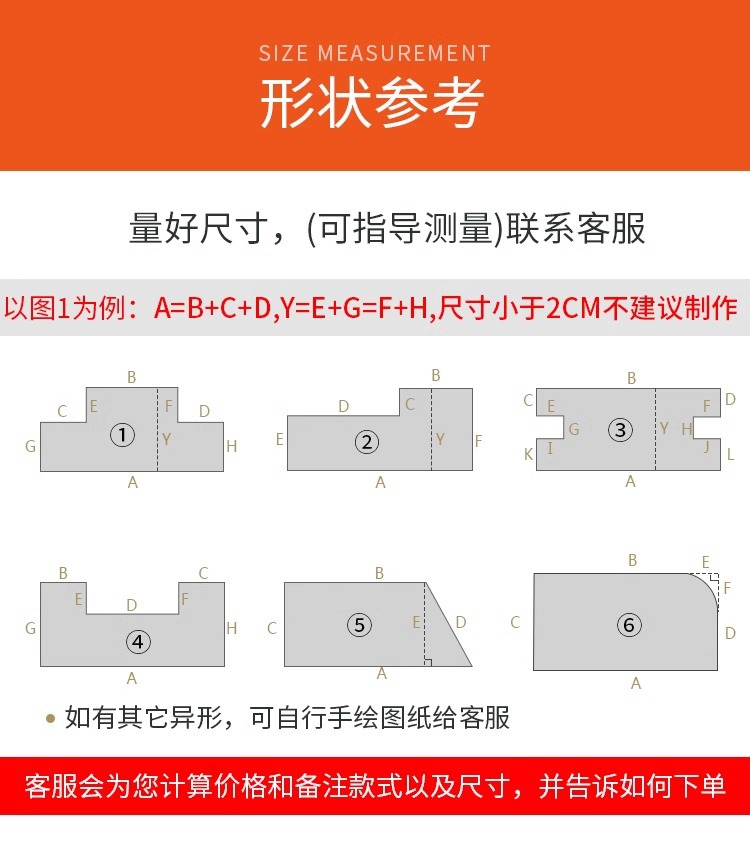 SIZE MEASUREMENT
形状参考

量好尺寸，(可指导测量)联系客服

以图1为例：A=B+C+D,Y=E+G=F+H,尺寸小于2CM不建议制作

B
C E F D
G ① Y H
A

B
D C
E ② Y F
A

B
C E F D
G ③ Y H
K I J L
A

B C
E D F
G ④ H
A

B
C ⑤ E D
A

B E
F
C ⑥ D
A

• 如有其它异形，可自行手绘图纸给客服

客服会为您计算价格和备注款式以及尺寸，并告诉如何下单