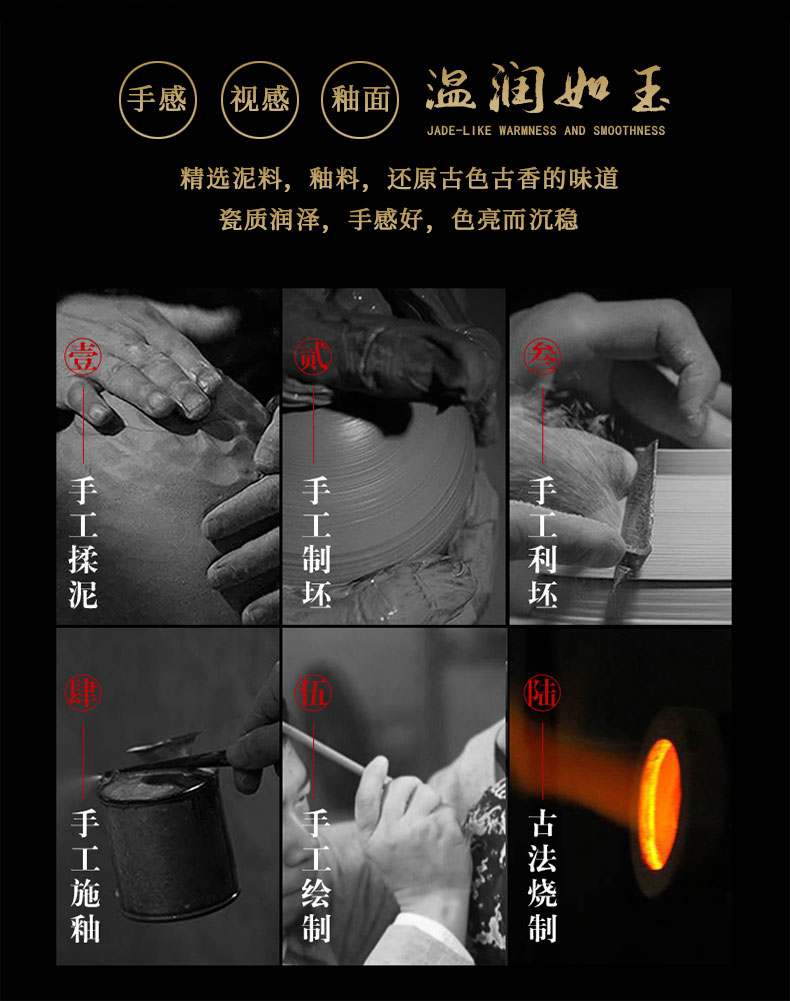 手感 视感 釉面 温润如玉
JADE-LIKE WARMNESS AND SMOOTHNESS

精选泥料，釉料，还原古色古香的味道
瓷质润泽，手感好，色亮而沉稳

壹
手工揉泥

贰
手工制坯

叁
手工利坯

肆
手工施釉

伍
手工绘制

陆
古法烧制