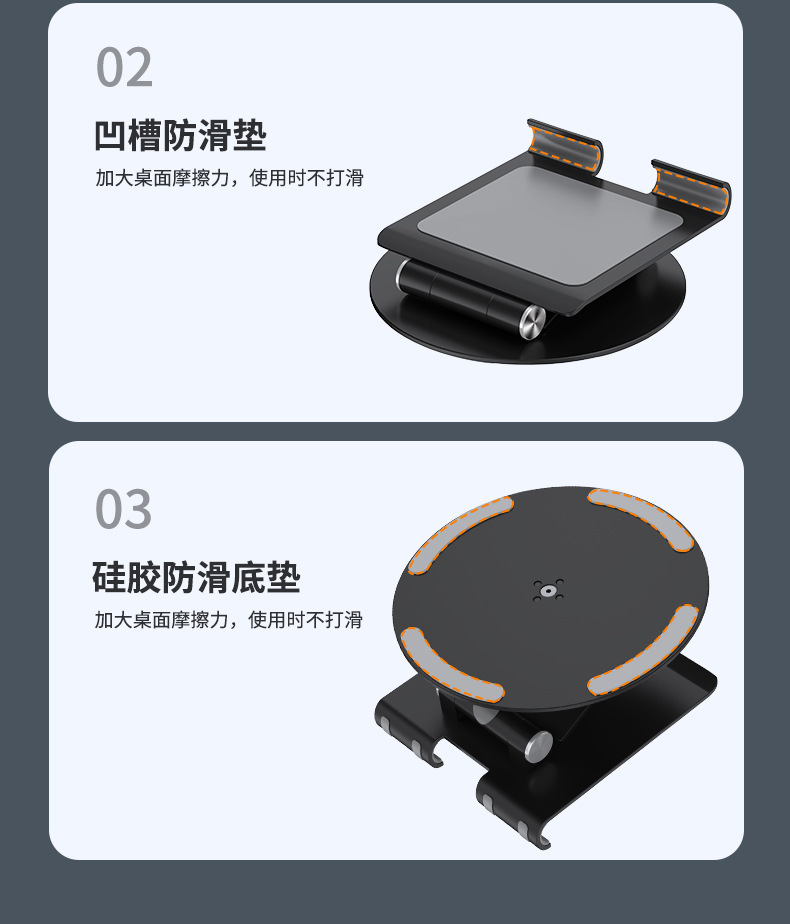 02

凹槽防滑垫

加大桌面摩擦力，使用时不打滑

03

硅胶防滑底垫

加大桌面摩擦力，使用时不打滑